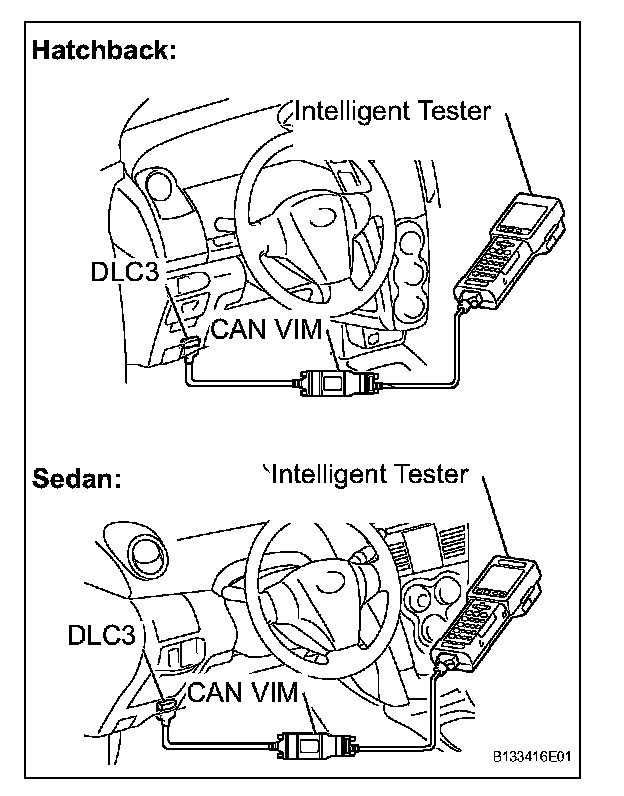 Hatchback:

Intelligent Tester

DLC3

CAN VIM

Sedan:

Intelligent Tester

DLC3

CAN VIM

B133416E01