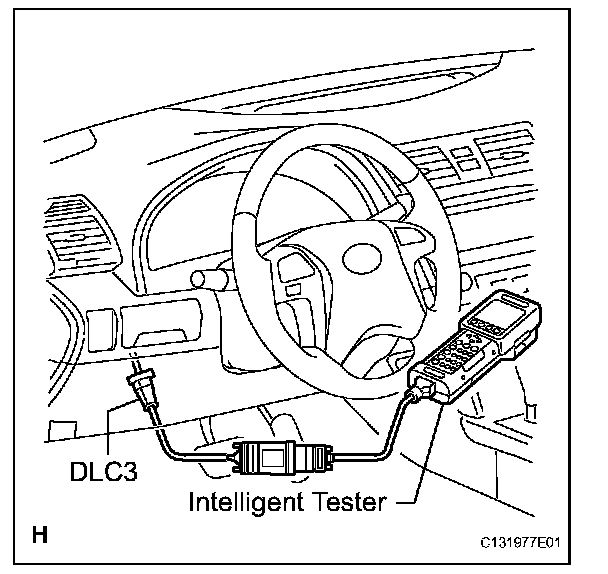 DLC3

Intelligent Tester

H

C131977E01