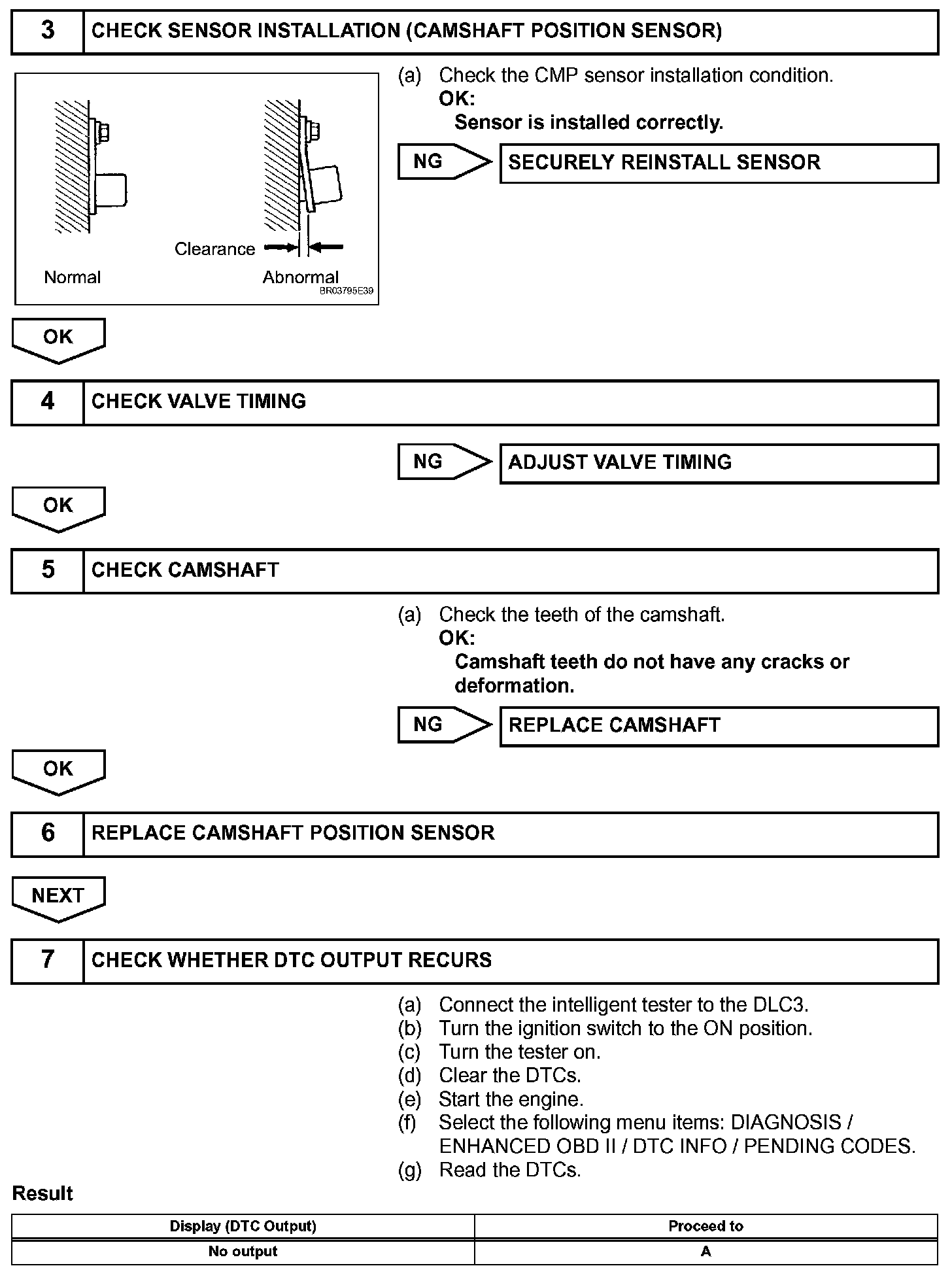 3 CHECK SENSOR INSTALLATION (CAMSHAFT POSITION SENSOR)

Clearance
Normal
Abnormal
BR03795E39

(a) Check the CMP sensor installation condition.
OK:
Sensor is installed correctly.

NG SECURELY REINSTALL SENSOR

OK

4 CHECK VALVE TIMING

NG ADJUST VALVE TIMING

OK

5 CHECK CAMSHAFT

(a) Check the teeth of the camshaft.
OK:
Camshaft teeth do not have any cracks or deformation.

NG REPLACE CAMSHAFT

OK

6 REPLACE CAMSHAFT POSITION SENSOR

NEXT

7 CHECK WHETHER DTC OUTPUT RECURS

(a) Connect the intelligent tester to the DLC3.
(b) Turn the ignition switch to the ON position.
(c) Turn the tester on.
(d) Clear the DTCs.
(e) Start the engine.
(f) Select the following menu items: DIAGNOSIS / ENHANCED OBD II / DTC INFO / PENDING CODES.
(g) Read the DTCs.

Result

| Display (DTC Output) | Proceed to |
|---|---|
| No output | A |