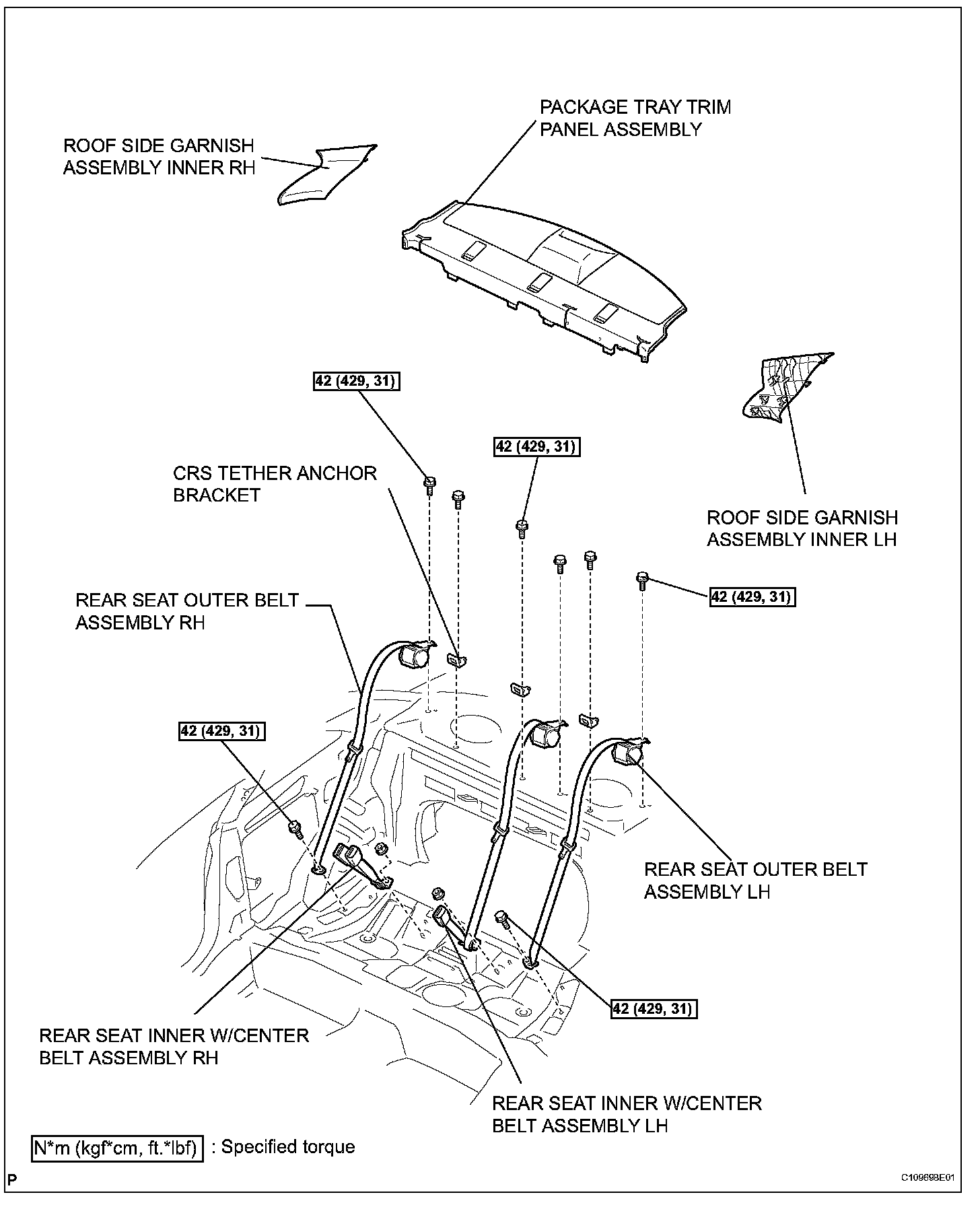 PACKAGE TRAY TRIM PANEL ASSEMBLY

ROOF SIDE GARNISH ASSEMBLY INNER RH

42 (429, 31)

42 (429, 31)

CRS TETHER ANCHOR BRACKET

ROOF SIDE GARNISH ASSEMBLY INNER LH

REAR SEAT OUTER BELT ASSEMBLY RH

42 (429, 31)

42 (429, 31)

REAR SEAT OUTER BELT ASSEMBLY LH

42 (429, 31)

REAR SEAT INNER W/CENTER BELT ASSEMBLY RH

REAR SEAT INNER W/CENTER BELT ASSEMBLY LH

N*m (kgf*cm, ft.*lbf) : Specified torque

P

C109698E01