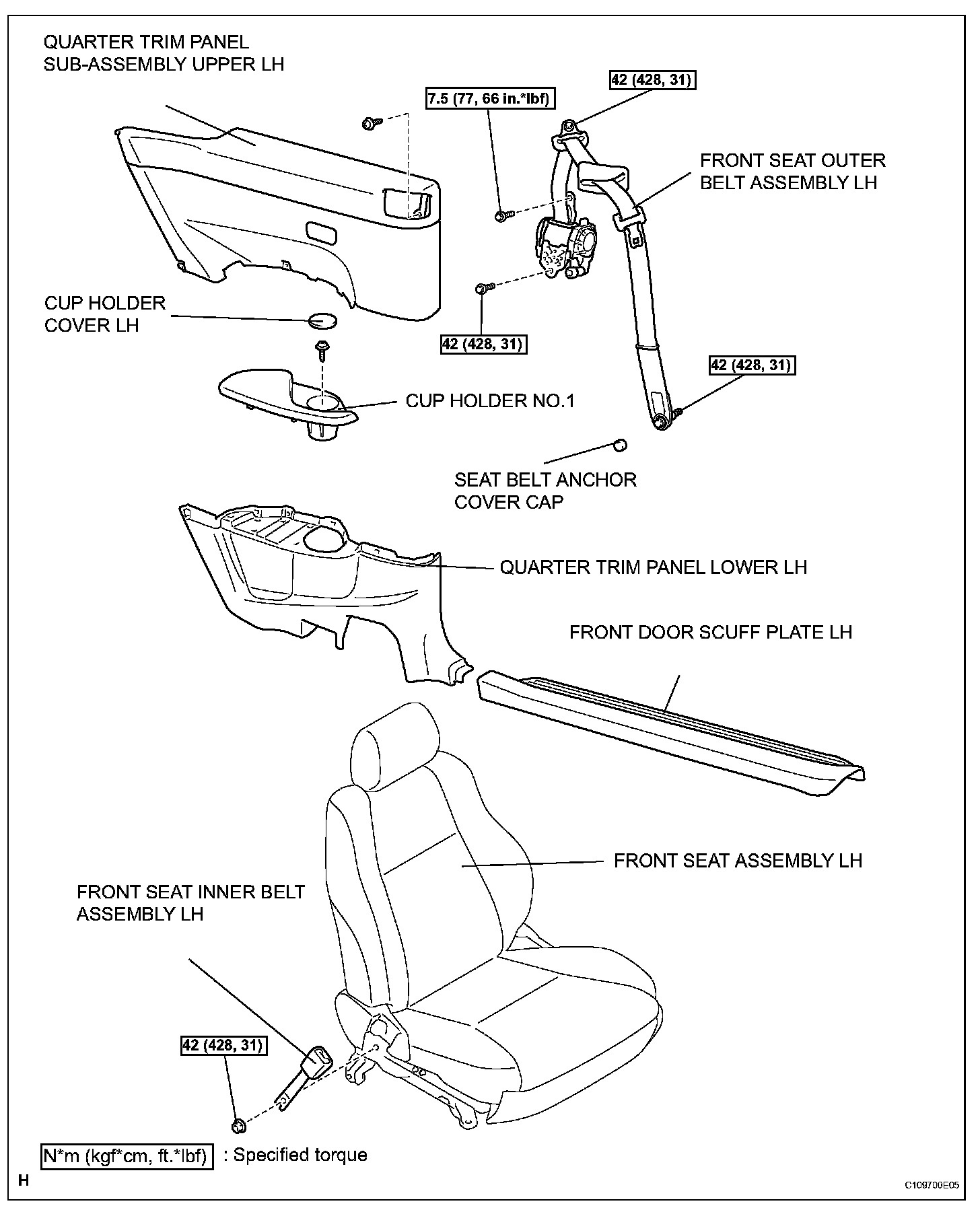 QUARTER TRIM PANEL SUB-ASSEMBLY UPPER LH

7.5 (77, 66 in.*lbf)

42 (428, 31)

FRONT SEAT OUTER BELT ASSEMBLY LH

CUP HOLDER COVER LH

42 (428, 31)

42 (428, 31)

CUP HOLDER NO.1

SEAT BELT ANCHOR COVER CAP

QUARTER TRIM PANEL LOWER LH

FRONT DOOR SCUFF PLATE LH

FRONT SEAT ASSEMBLY LH

FRONT SEAT INNER BELT ASSEMBLY LH

42 (428, 31)

N*m (kgf*cm, ft.*lbf) : Specified torque

H

C109700E05