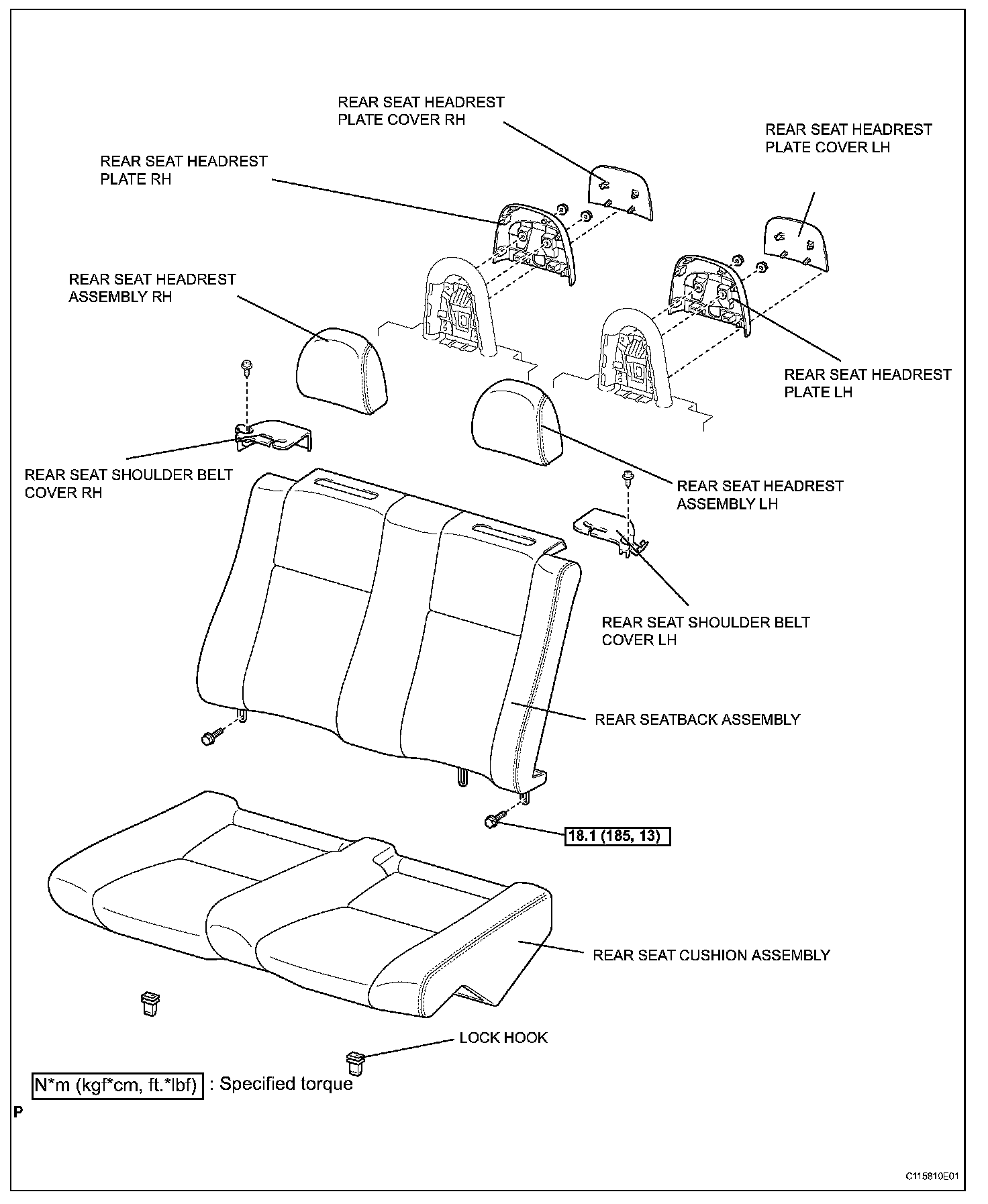 REAR SEAT HEADREST PLATE COVER RH

REAR SEAT HEADREST PLATE COVER LH

REAR SEAT HEADREST PLATE RH

REAR SEAT HEADREST ASSEMBLY RH

REAR SEAT HEADREST PLATE LH

REAR SEAT SHOULDER BELT COVER RH

REAR SEAT HEADREST ASSEMBLY LH

REAR SEAT SHOULDER BELT COVER LH

REAR SEATBACK ASSEMBLY

18.1 (185, 13)

REAR SEAT CUSHION ASSEMBLY

LOCK HOOK

N*m (kgf*cm, ft.*lbf) : Specified torque

P

C115810E01