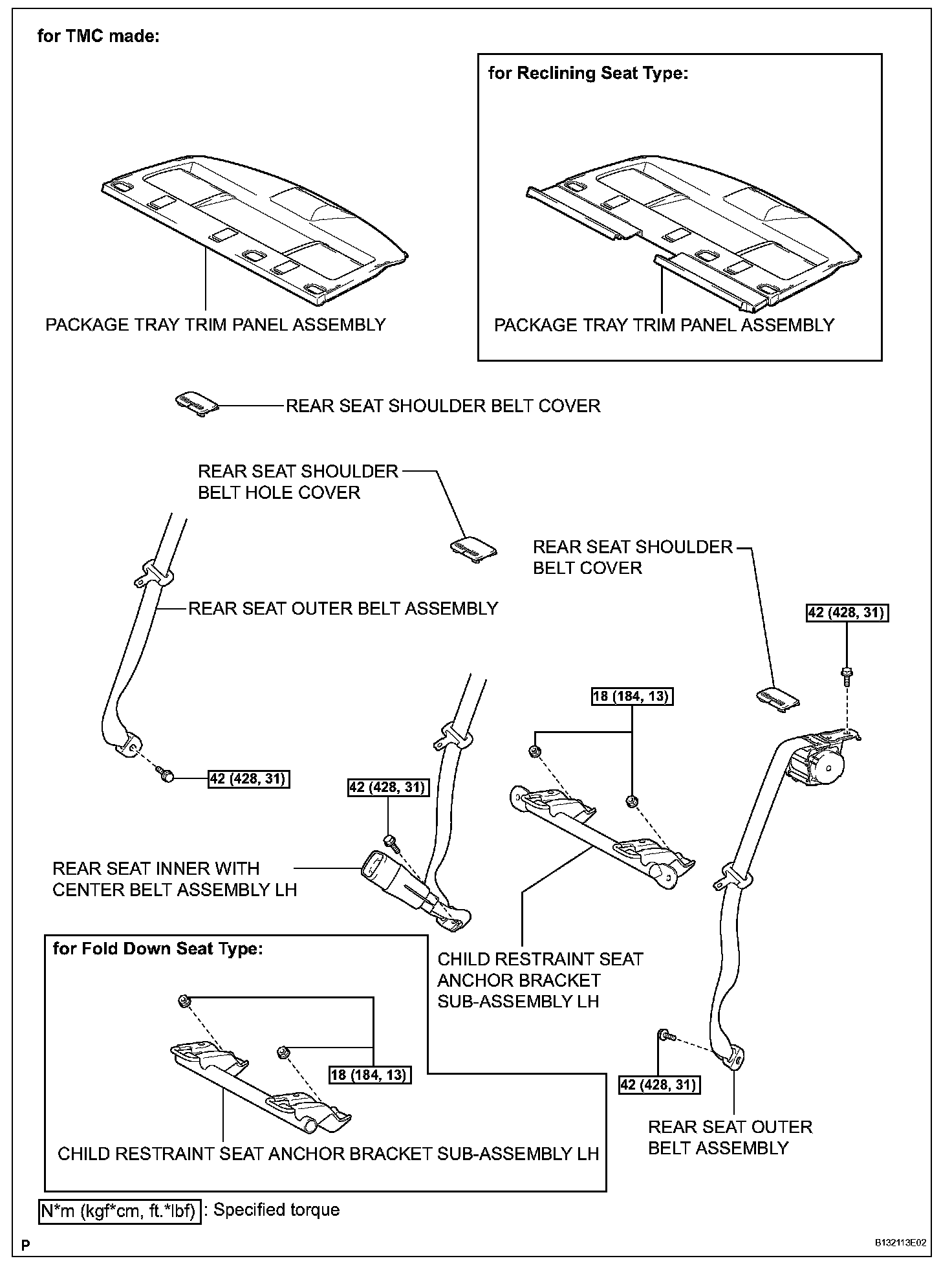 for TMC made:

for Reclining Seat Type:

PACKAGE TRAY TRIM PANEL ASSEMBLY

PACKAGE TRAY TRIM PANEL ASSEMBLY

REAR SEAT SHOULDER BELT COVER

REAR SEAT SHOULDER BELT HOLE COVER

REAR SEAT SHOULDER BELT COVER

REAR SEAT OUTER BELT ASSEMBLY

42 (428, 31)

18 (184, 13)

42 (428, 31)

42 (428, 31)

REAR SEAT INNER WITH CENTER BELT ASSEMBLY LH

for Fold Down Seat Type:

CHILD RESTRAINT SEAT ANCHOR BRACKET SUB-ASSEMBLY LH

18 (184, 13)

42 (428, 31)

CHILD RESTRAINT SEAT ANCHOR BRACKET SUB-ASSEMBLY LH

REAR SEAT OUTER BELT ASSEMBLY

N*m (kgf*cm, ft.*lbf) : Specified torque

P

B132113E02