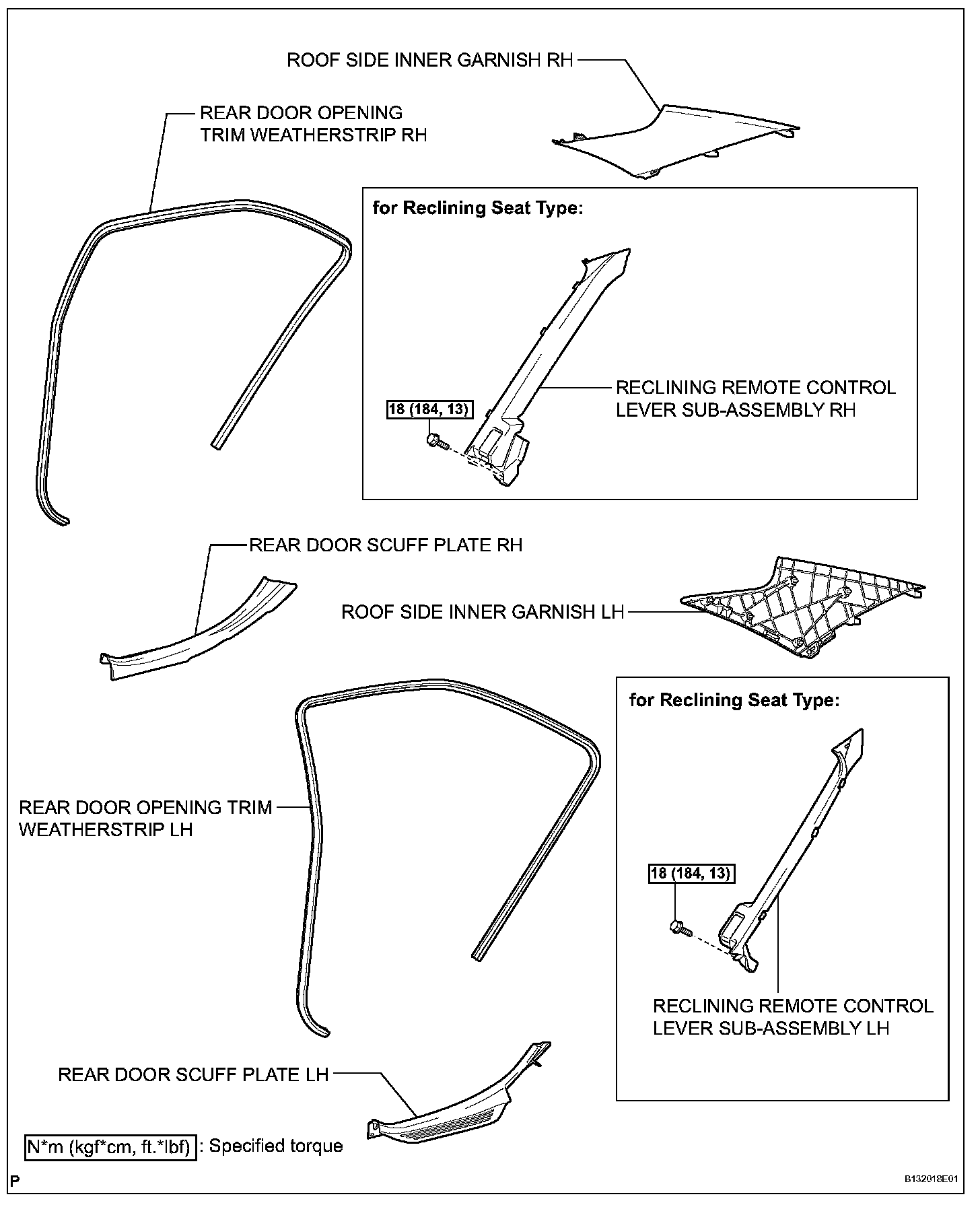 ROOF SIDE INNER GARNISH RH

REAR DOOR OPENING TRIM WEATHERSTRIP RH

for Reclining Seat Type:

18 (184, 13)

RECLINING REMOTE CONTROL LEVER SUB-ASSEMBLY RH

REAR DOOR SCUFF PLATE RH

ROOF SIDE INNER GARNISH LH

for Reclining Seat Type:

REAR DOOR OPENING TRIM WEATHERSTRIP LH

18 (184, 13)

RECLINING REMOTE CONTROL LEVER SUB-ASSEMBLY LH

REAR DOOR SCUFF PLATE LH

N*m (kgf*cm, ft.*lbf) : Specified torque

P

B132018E01