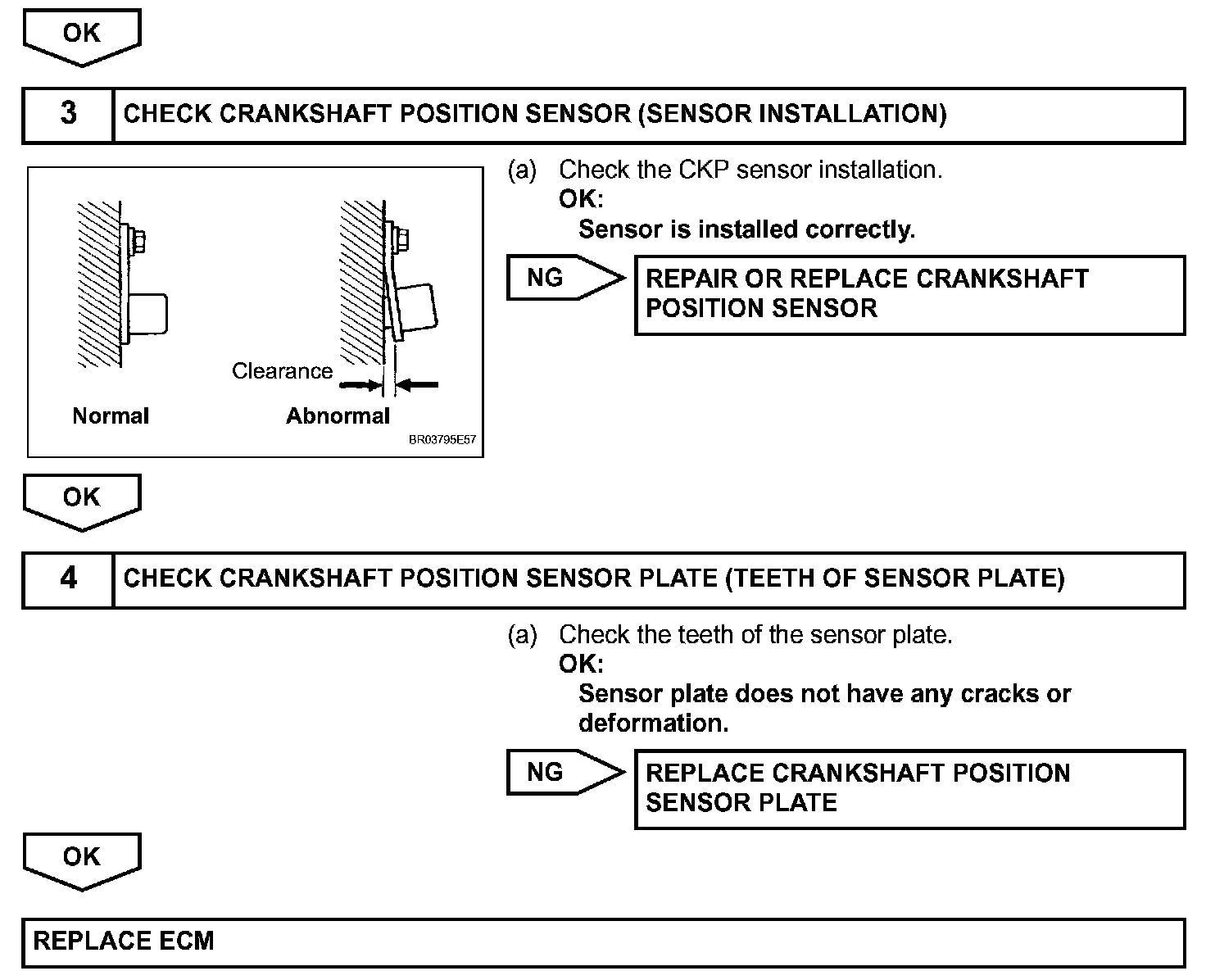 OK

3 CHECK CRANKSHAFT POSITION SENSOR (SENSOR INSTALLATION)

Clearance

Normal

Abnormal

BR03795E57

(a) Check the CKP sensor installation.
OK:
Sensor is installed correctly.

NG

REPAIR OR REPLACE CRANKSHAFT POSITION SENSOR

OK

4 CHECK CRANKSHAFT POSITION SENSOR PLATE (TEETH OF SENSOR PLATE)

(a) Check the teeth of the sensor plate.
OK:
Sensor plate does not have any cracks or deformation.

NG

REPLACE CRANKSHAFT POSITION SENSOR PLATE

OK

REPLACE ECM