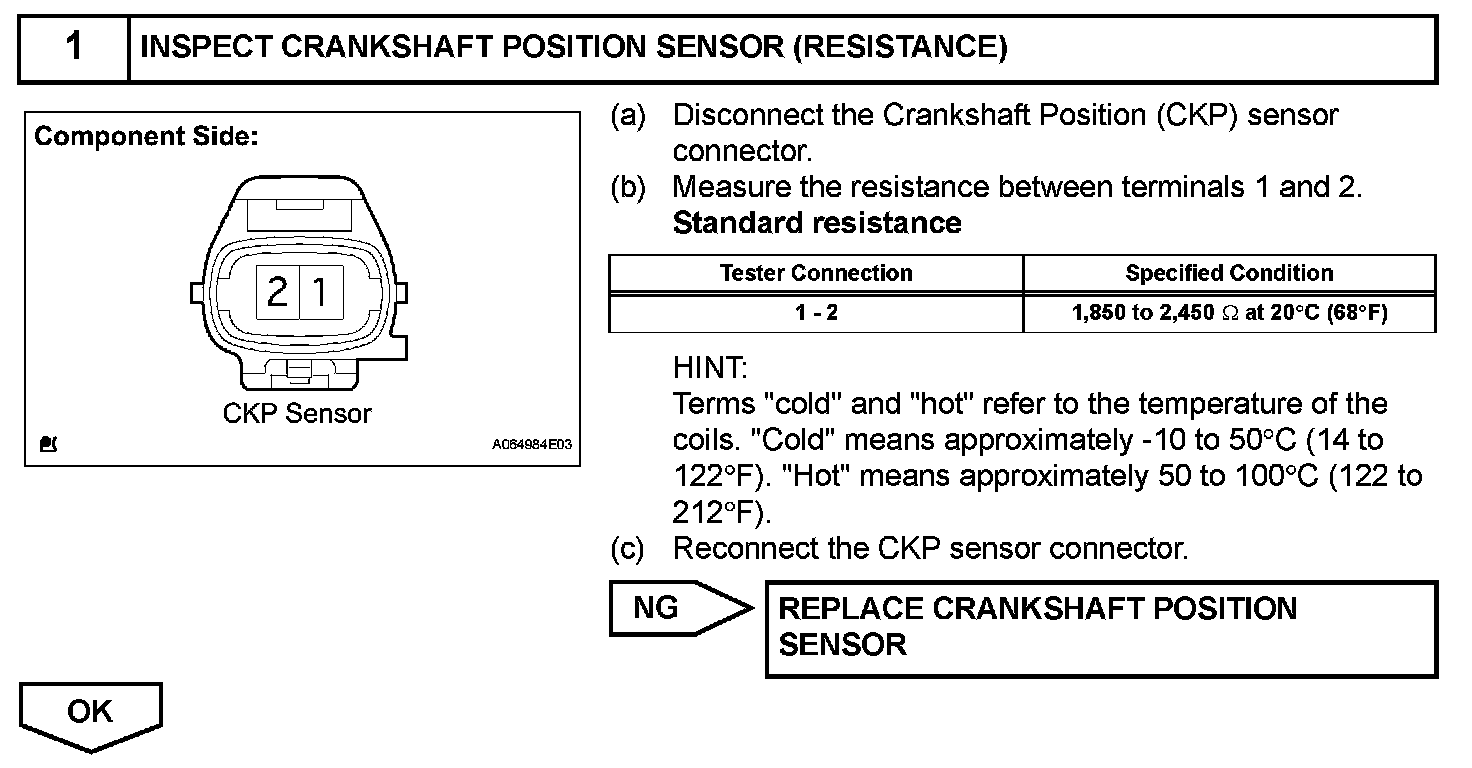 1 INSPECT CRANKSHAFT POSITION SENSOR (RESISTANCE)

Component Side:

2 1

CKP Sensor

A064984E03

(a) Disconnect the Crankshaft Position (CKP) sensor connector.
(b) Measure the resistance between terminals 1 and 2.
Standard resistance

| Tester Connection | Specified Condition |
|---|---|
| 1 - 2 | 1,850 to 2,450 $\Omega$ at 20°C (68°F) |

HINT:
Terms "cold" and "hot" refer to the temperature of the coils. "Cold" means approximately -10 to 50°C (14 to 122°F). "Hot" means approximately 50 to 100°C (122 to 212°F).
(c) Reconnect the CKP sensor connector.

NG

REPLACE CRANKSHAFT POSITION SENSOR

OK