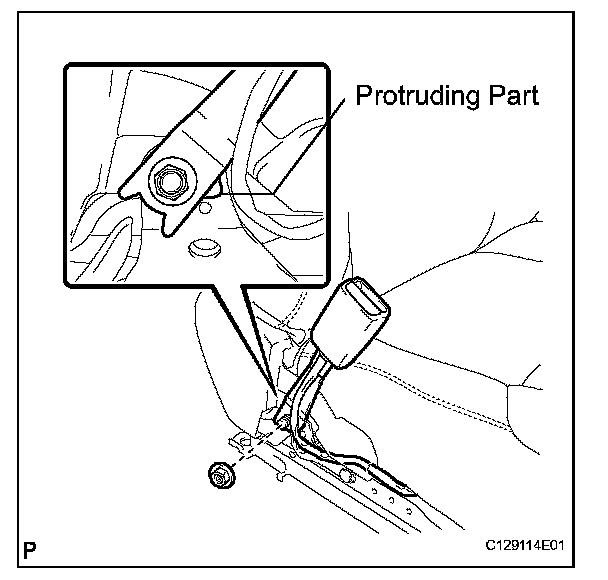 Protruding Part

P

C129114E01