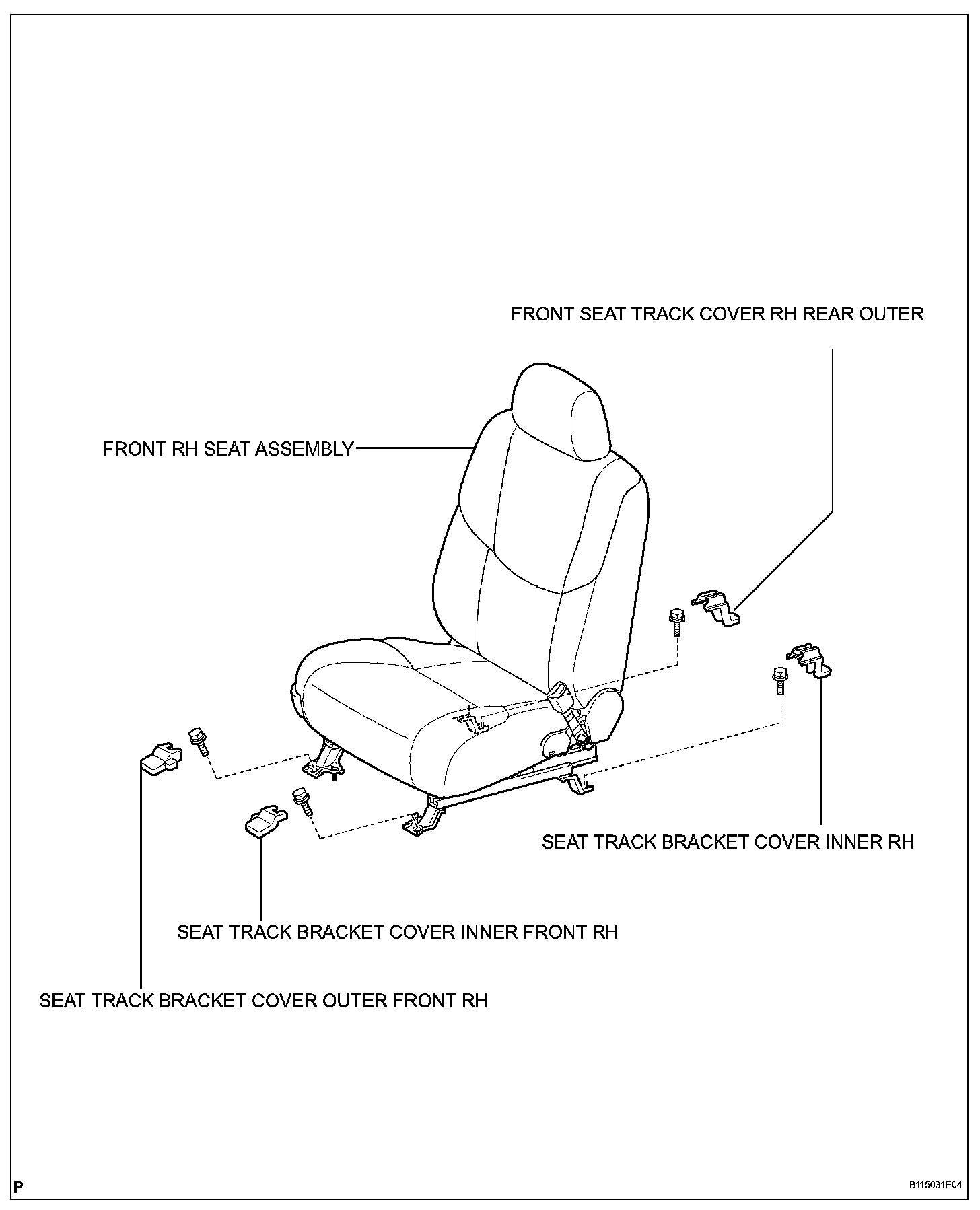 FRONT SEAT TRACK COVER RH REAR OUTER

FRONT RH SEAT ASSEMBLY

SEAT TRACK BRACKET COVER INNER RH

SEAT TRACK BRACKET COVER INNER FRONT RH

SEAT TRACK BRACKET COVER OUTER FRONT RH

P

B115031E04