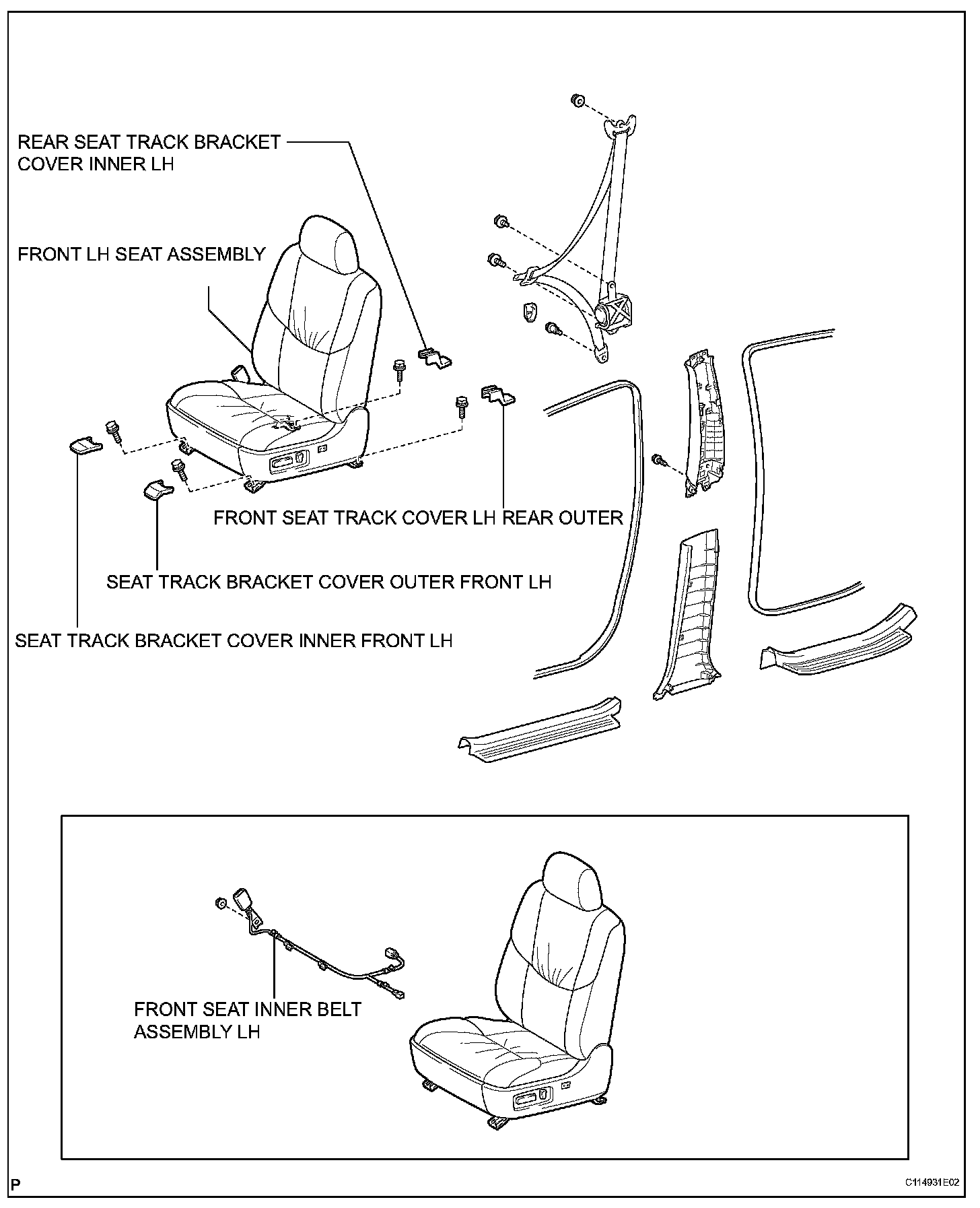 REAR SEAT TRACK BRACKET COVER INNER LH

FRONT LH SEAT ASSEMBLY

FRONT SEAT TRACK COVER LH REAR OUTER

SEAT TRACK BRACKET COVER OUTER FRONT LH

SEAT TRACK BRACKET COVER INNER FRONT LH

FRONT SEAT INNER BELT ASSEMBLY LH

P

C114931E02