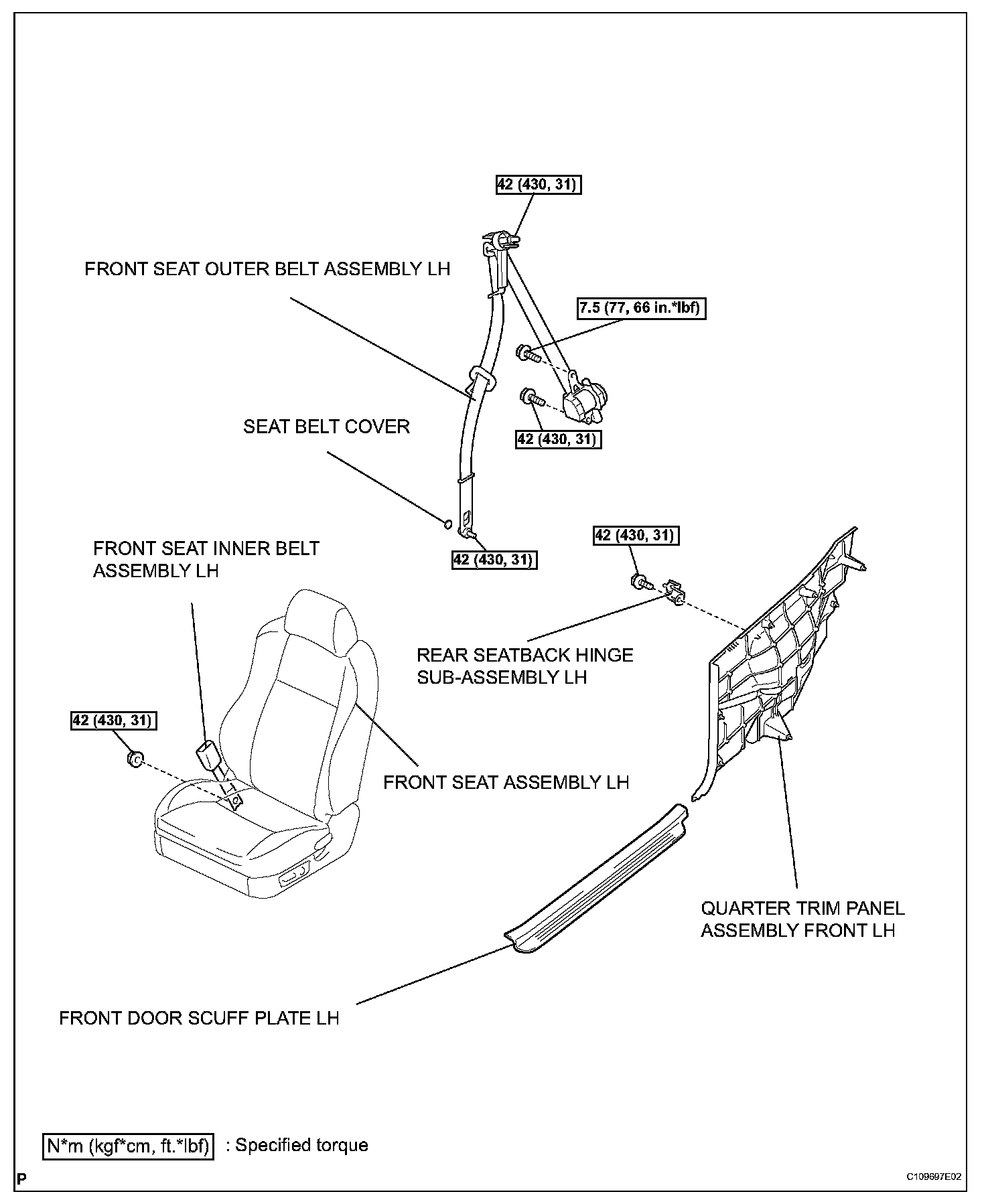 42 (430, 31)

FRONT SEAT OUTER BELT ASSEMBLY LH

7.5 (77, 66 in.*lbf)

SEAT BELT COVER

42 (430, 31)

42 (430, 31)

42 (430, 31)

FRONT SEAT INNER BELT ASSEMBLY LH

REAR SEATBACK HINGE SUB-ASSEMBLY LH

42 (430, 31)

FRONT SEAT ASSEMBLY LH

QUARTER TRIM PANEL ASSEMBLY FRONT LH

FRONT DOOR SCUFF PLATE LH

N*m (kgf*cm, ft.*lbf) : Specified torque

P

C109697E02