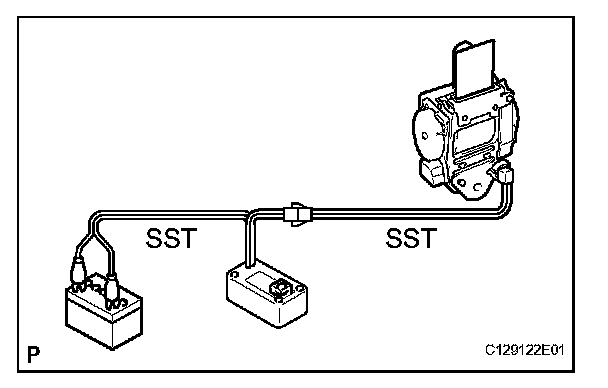 SST

SST

P

C129122E01