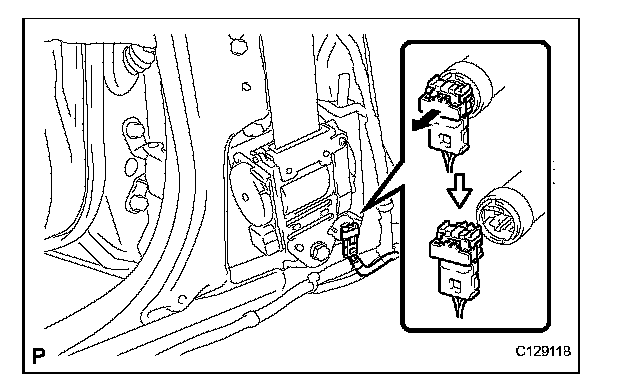 P

C129118