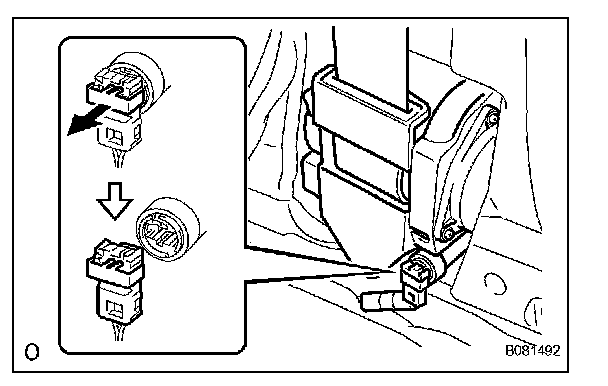 O

B081492