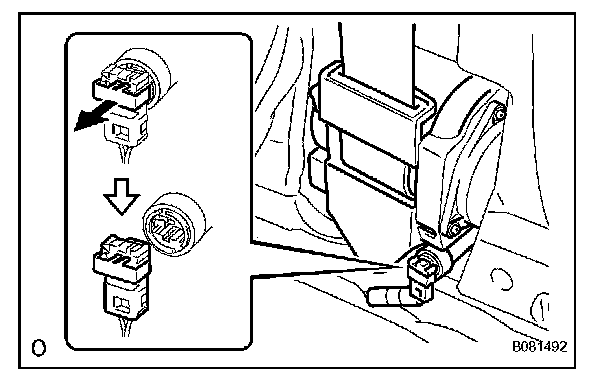 O

B081492