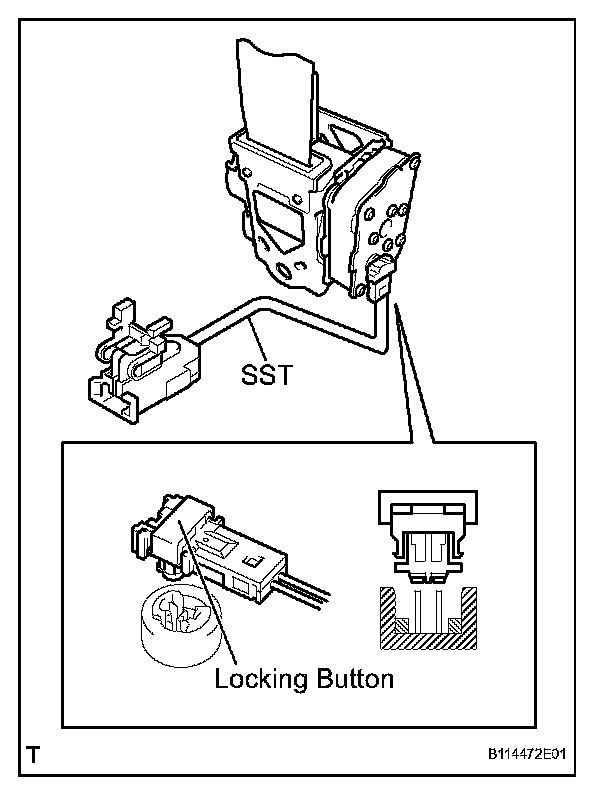 SST

Locking Button

T

B114472E01