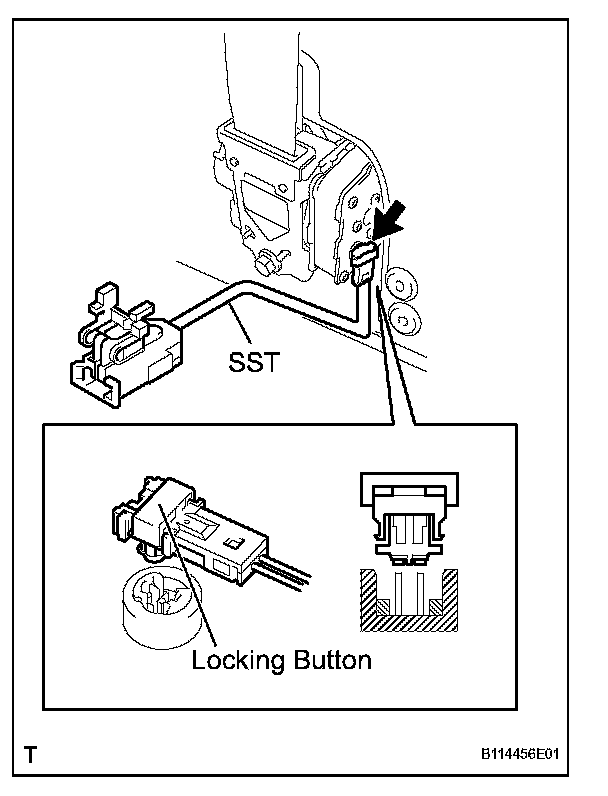 SST

Locking Button

T

B114456E01