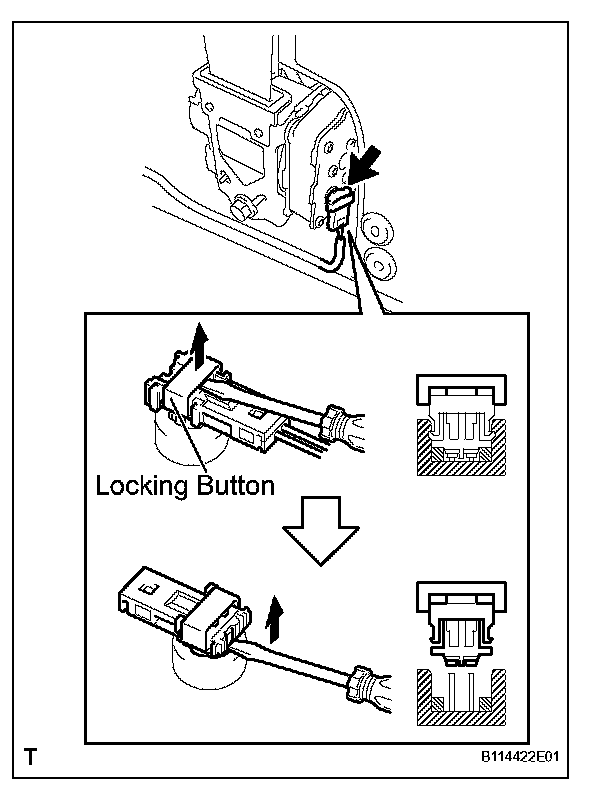 Locking Button

T

B114422E01