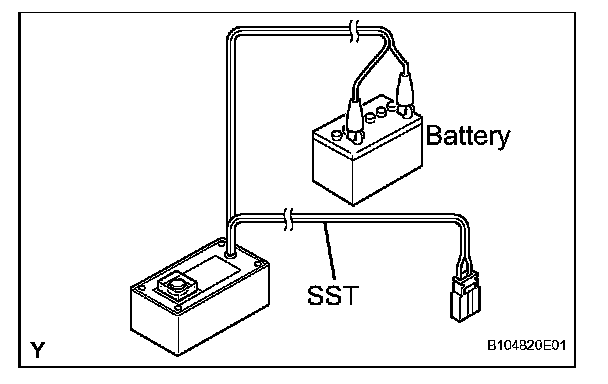 Battery

SST

Y

B104820E01