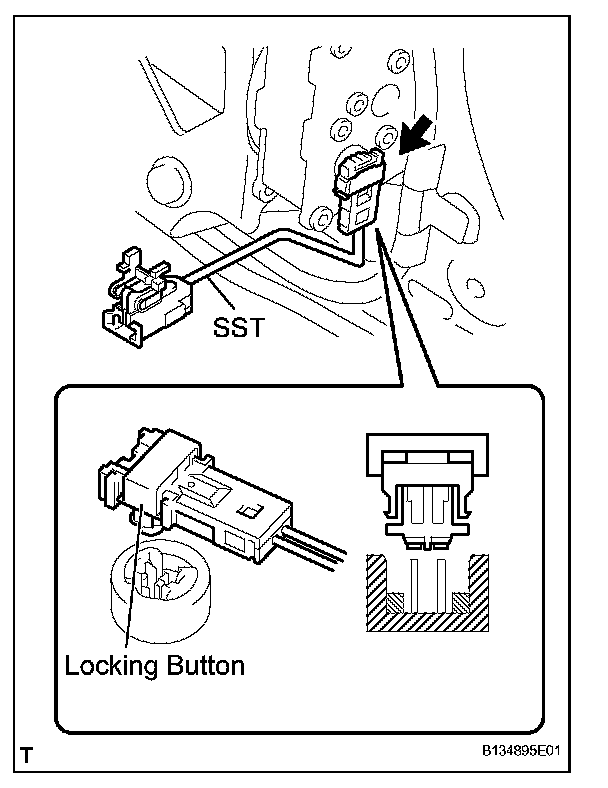 SST

Locking Button

T

B134895E01