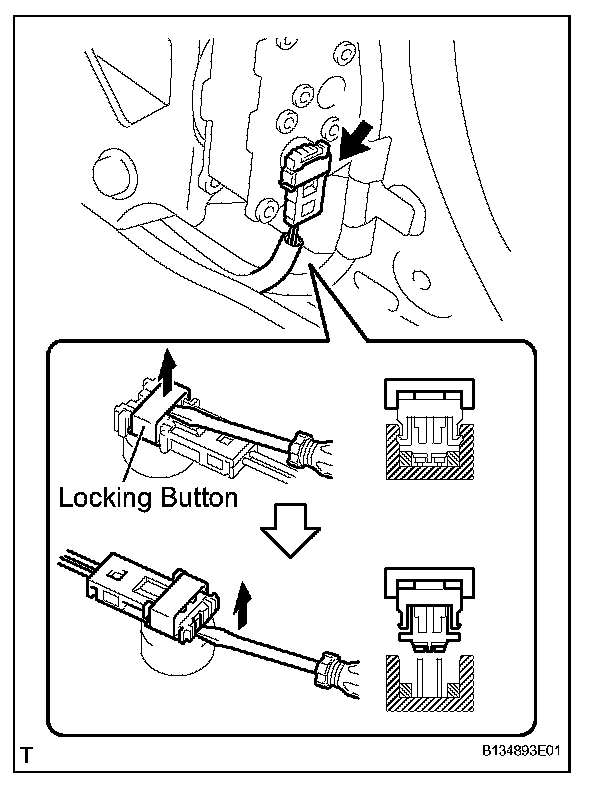 Locking Button

T

B134893E01