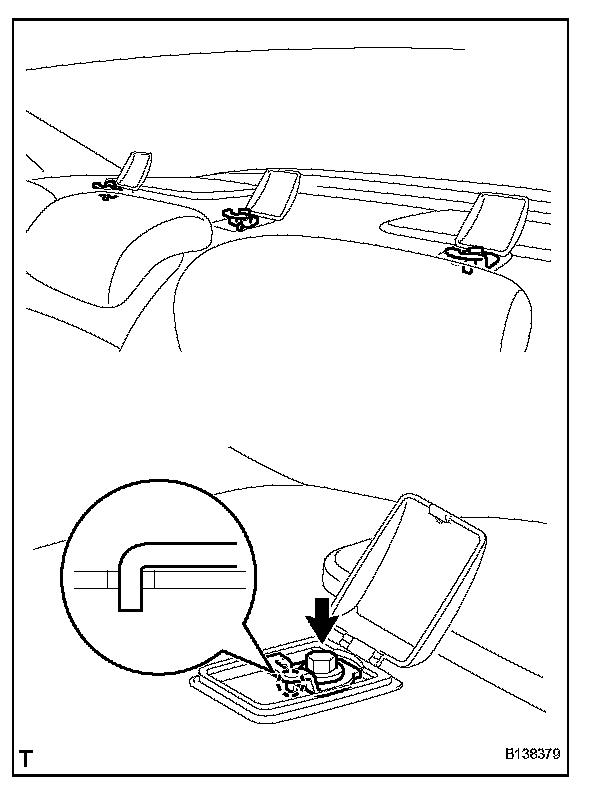 T

B138379