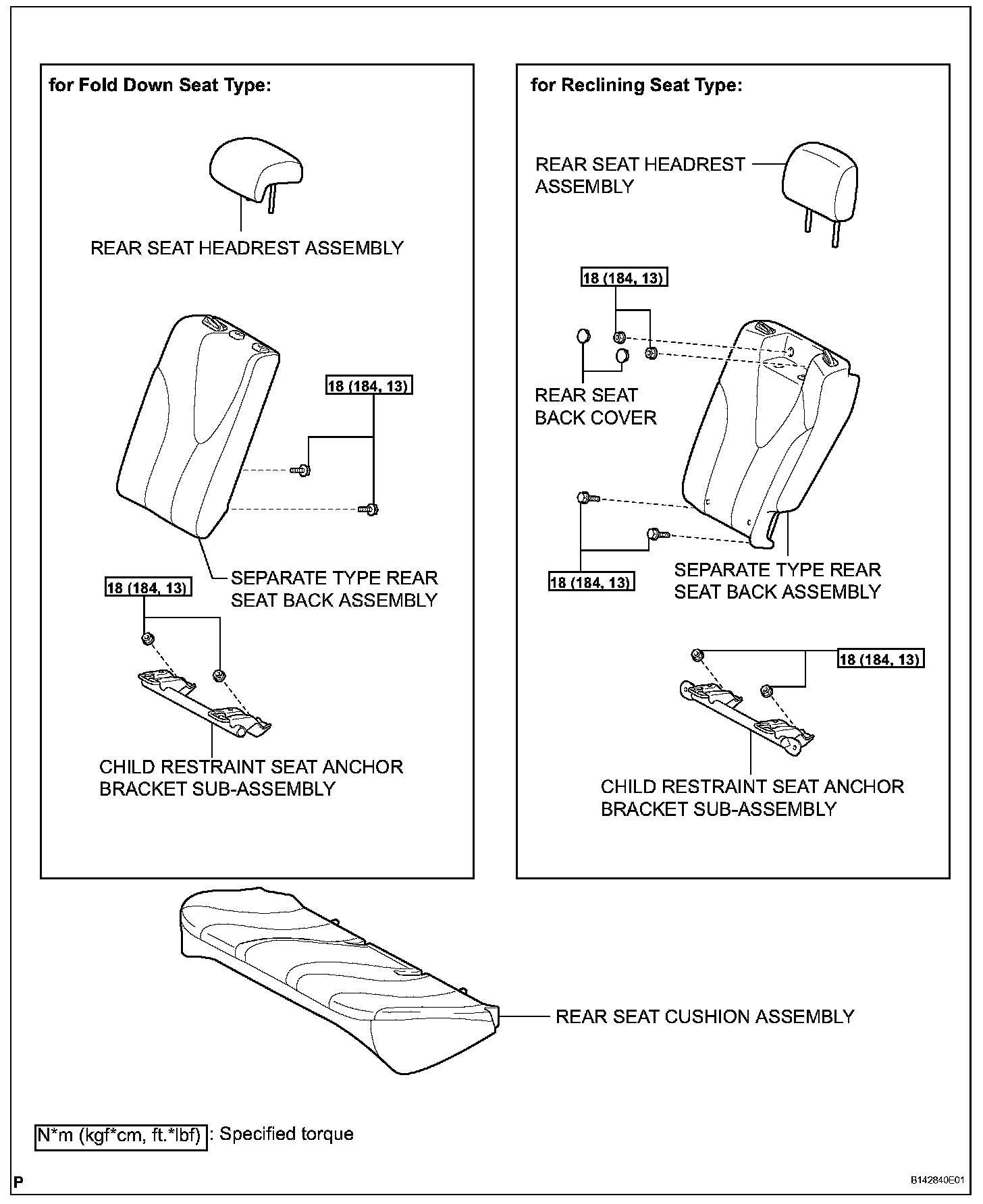 for Fold Down Seat Type:

REAR SEAT HEADREST ASSEMBLY

18 (184, 13)

SEPARATE TYPE REAR SEAT BACK ASSEMBLY

18 (184, 13)

CHILD RESTRAINT SEAT ANCHOR BRACKET SUB-ASSEMBLY

for Reclining Seat Type:

REAR SEAT HEADREST ASSEMBLY

18 (184, 13)

REAR SEAT BACK COVER

18 (184, 13)

SEPARATE TYPE REAR SEAT BACK ASSEMBLY

18 (184, 13)

CHILD RESTRAINT SEAT ANCHOR BRACKET SUB-ASSEMBLY

REAR SEAT CUSHION ASSEMBLY

N*m (kgf*cm, ft.*lbf) : Specified torque

P

B142840E01