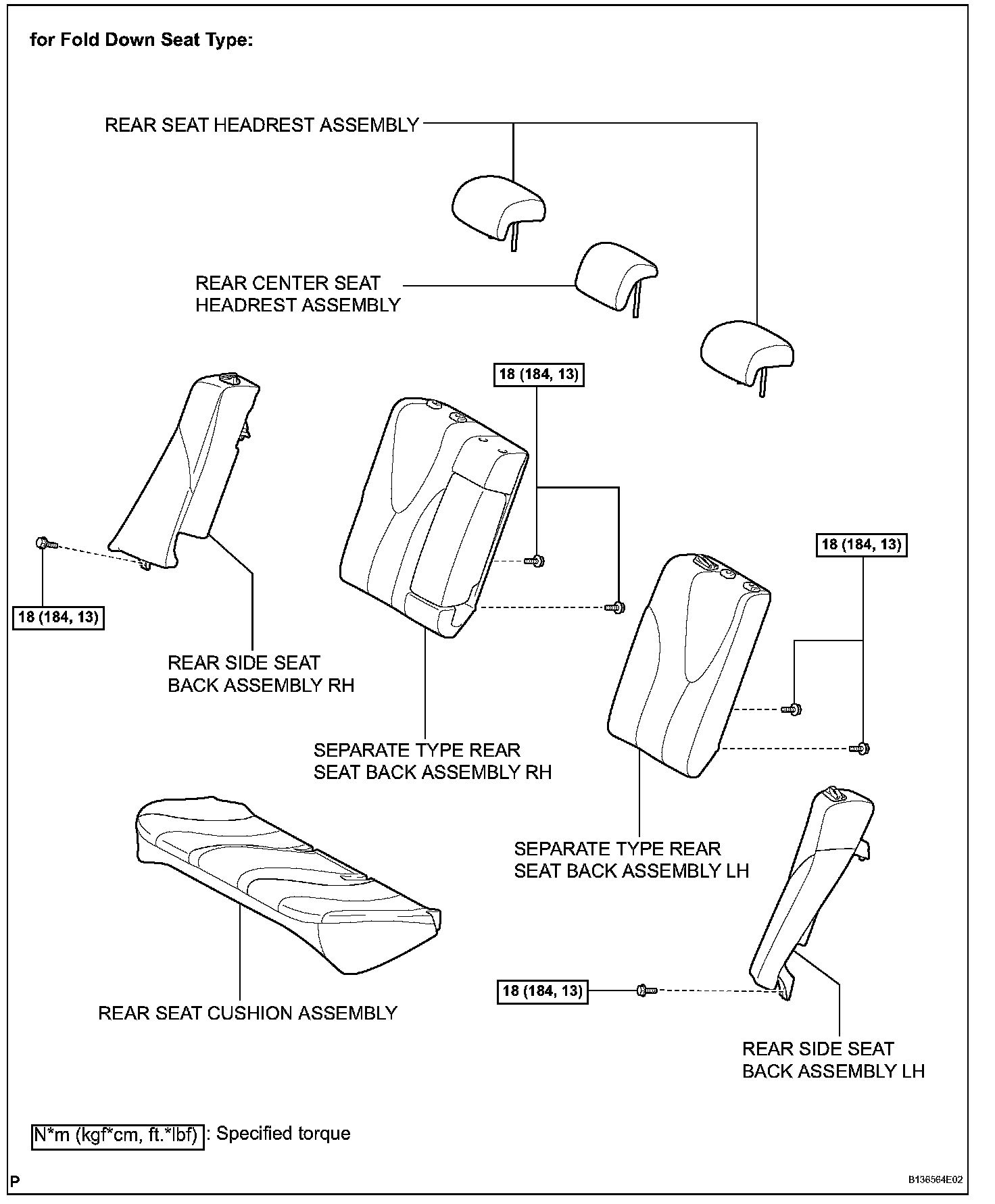 for Fold Down Seat Type:

REAR SEAT HEADREST ASSEMBLY

REAR CENTER SEAT HEADREST ASSEMBLY

18 (184, 13)

18 (184, 13)

18 (184, 13)

REAR SIDE SEAT BACK ASSEMBLY RH

SEPARATE TYPE REAR SEAT BACK ASSEMBLY RH

SEPARATE TYPE REAR SEAT BACK ASSEMBLY LH

REAR SEAT CUSHION ASSEMBLY

18 (184, 13)

REAR SIDE SEAT BACK ASSEMBLY LH

N*m (kgf*cm, ft.*lbf) : Specified torque

P

B136564E02