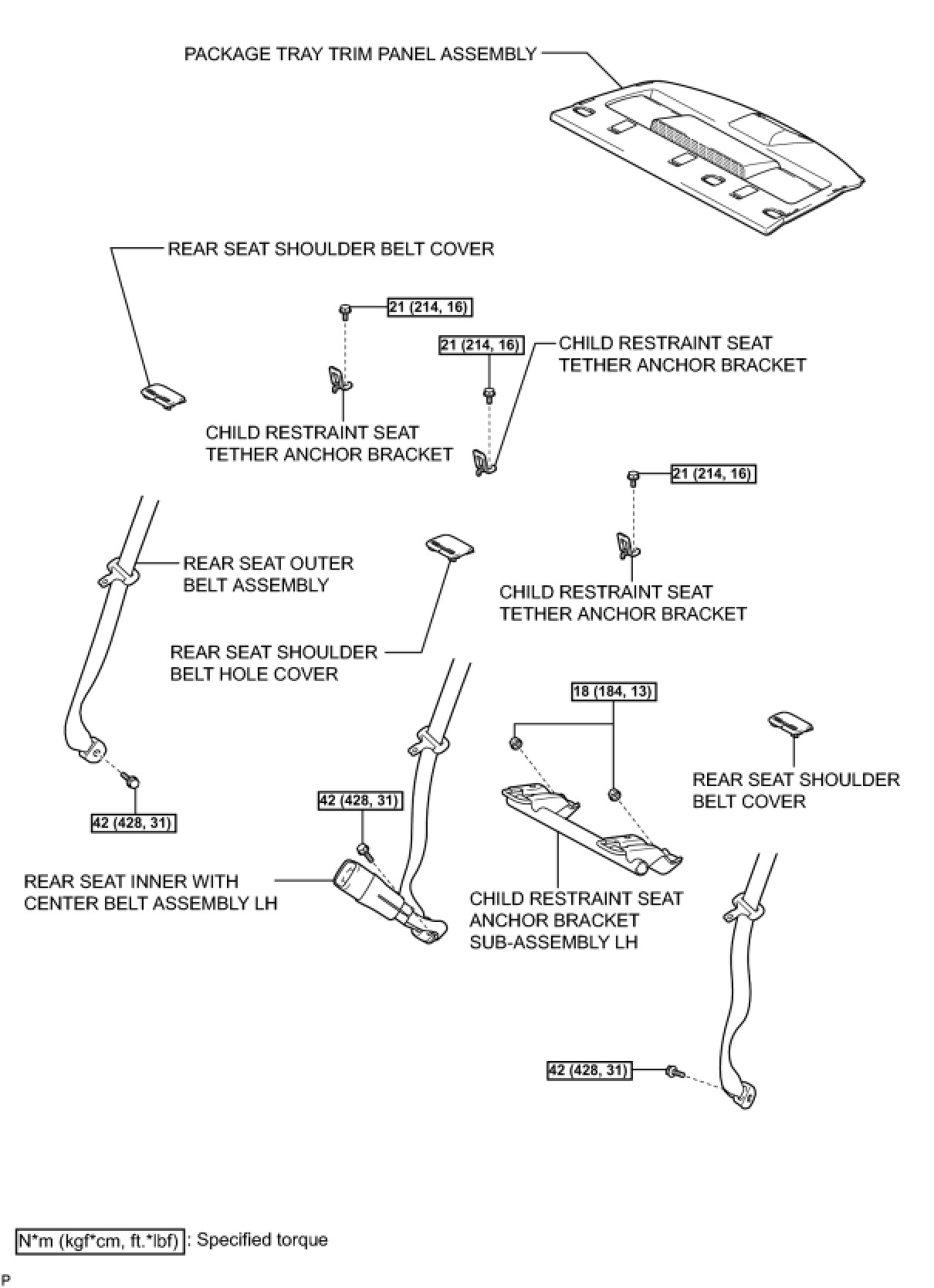 PACKAGE TRAY TRIM PANEL ASSEMBLY

REAR SEAT SHOULDER BELT COVER

21 (214, 16)

21 (214, 16)

CHILD RESTRAINT SEAT TETHER ANCHOR BRACKET

CHILD RESTRAINT SEAT TETHER ANCHOR BRACKET

21 (214, 16)

REAR SEAT OUTER BELT ASSEMBLY

CHILD RESTRAINT SEAT TETHER ANCHOR BRACKET

REAR SEAT SHOULDER BELT HOLE COVER

18 (184, 13)

REAR SEAT SHOULDER BELT COVER

42 (428, 31)

42 (428, 31)

REAR SEAT INNER WITH CENTER BELT ASSEMBLY LH

CHILD RESTRAINT SEAT ANCHOR BRACKET SUB-ASSEMBLY LH

42 (428, 31)

N*m (kgf*cm, ft.*lbf) : Specified torque

P