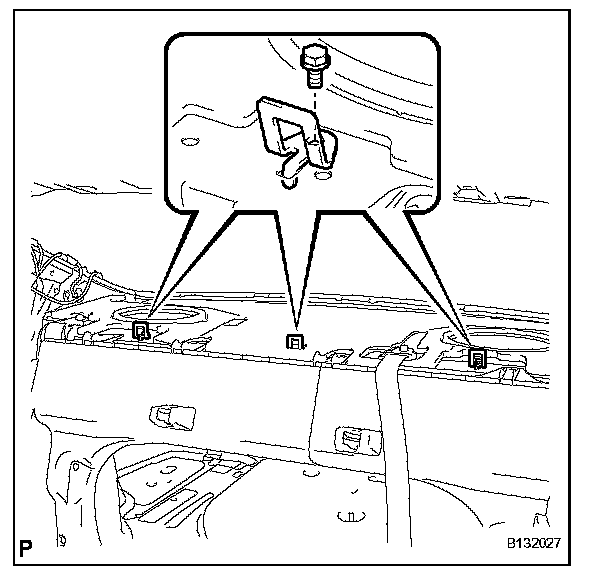 P

B132027