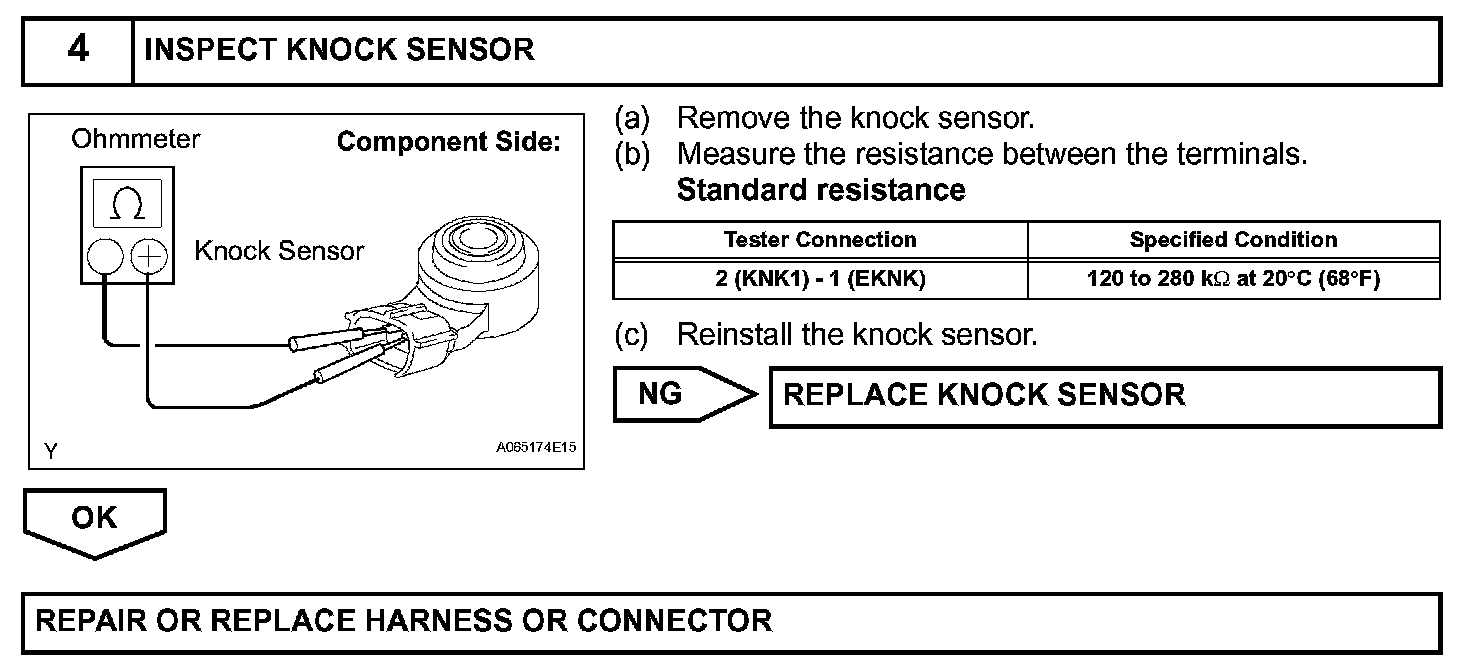 4 INSPECT KNOCK SENSOR

Ohmmeter

Component Side:

$\Omega$

Knock Sensor

Y

A065174E15

(a) Remove the knock sensor.
(b) Measure the resistance between the terminals.
Standard resistance

| Tester Connection | Specified Condition |
|---|---|
| 2 (KNK1) - 1 (EKNK) | 120 to 280 k$\Omega$ at 20°C (68°F) |

(c) Reinstall the knock sensor.

NG

REPLACE KNOCK SENSOR

OK

REPAIR OR REPLACE HARNESS OR CONNECTOR