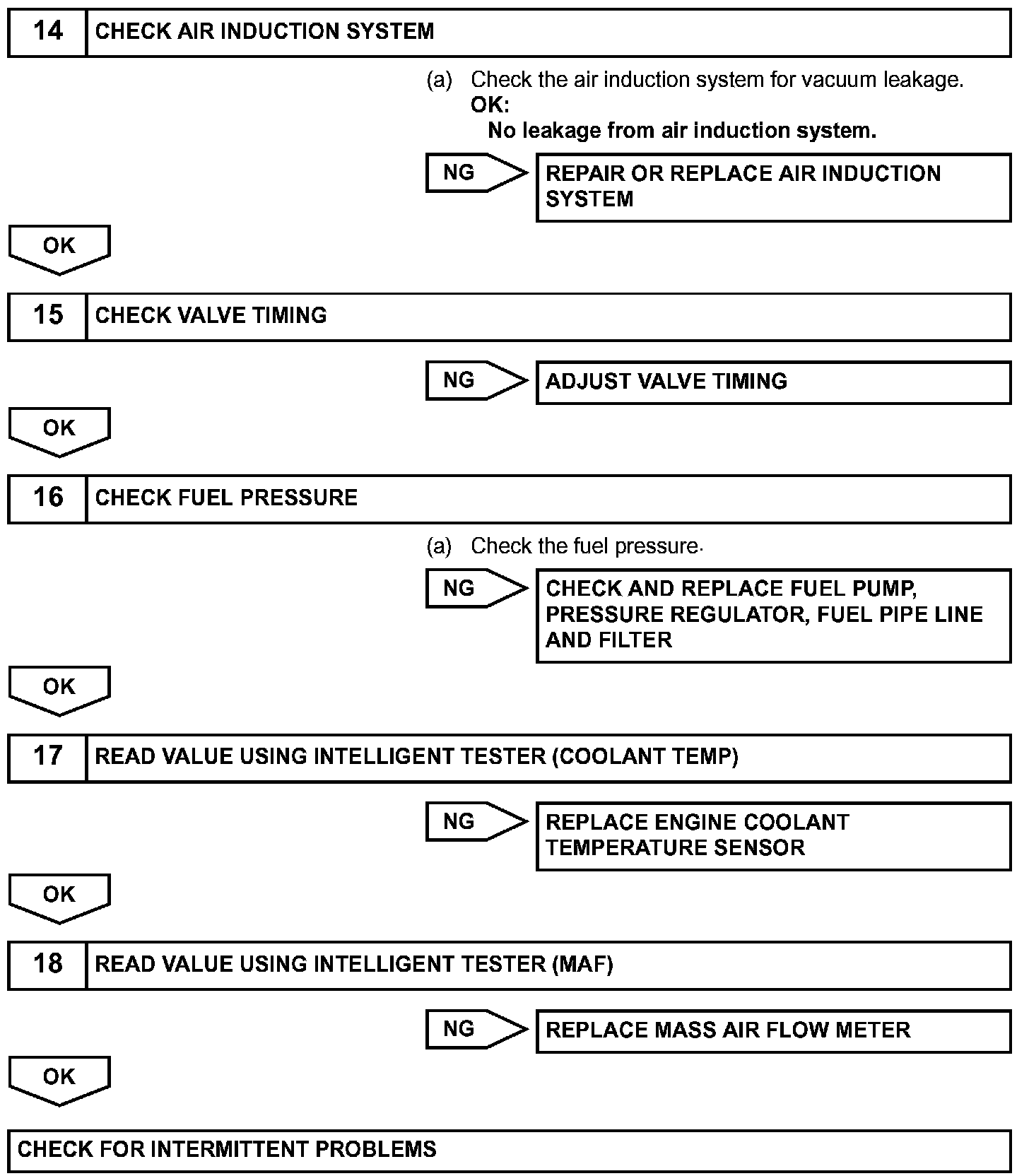 14 CHECK AIR INDUCTION SYSTEM

(a) Check the air induction system for vacuum leakage.
OK:
No leakage from air induction system.

NG REPAIR OR REPLACE AIR INDUCTION SYSTEM

OK

15 CHECK VALVE TIMING

NG ADJUST VALVE TIMING

OK

16 CHECK FUEL PRESSURE

(a) Check the fuel pressure.

NG CHECK AND REPLACE FUEL PUMP, PRESSURE REGULATOR, FUEL PIPE LINE AND FILTER

OK

17 READ VALUE USING INTELLIGENT TESTER (COOLANT TEMP)

NG REPLACE ENGINE COOLANT TEMPERATURE SENSOR

OK

18 READ VALUE USING INTELLIGENT TESTER (MAF)

NG REPLACE MASS AIR FLOW METER

OK

CHECK FOR INTERMITTENT PROBLEMS