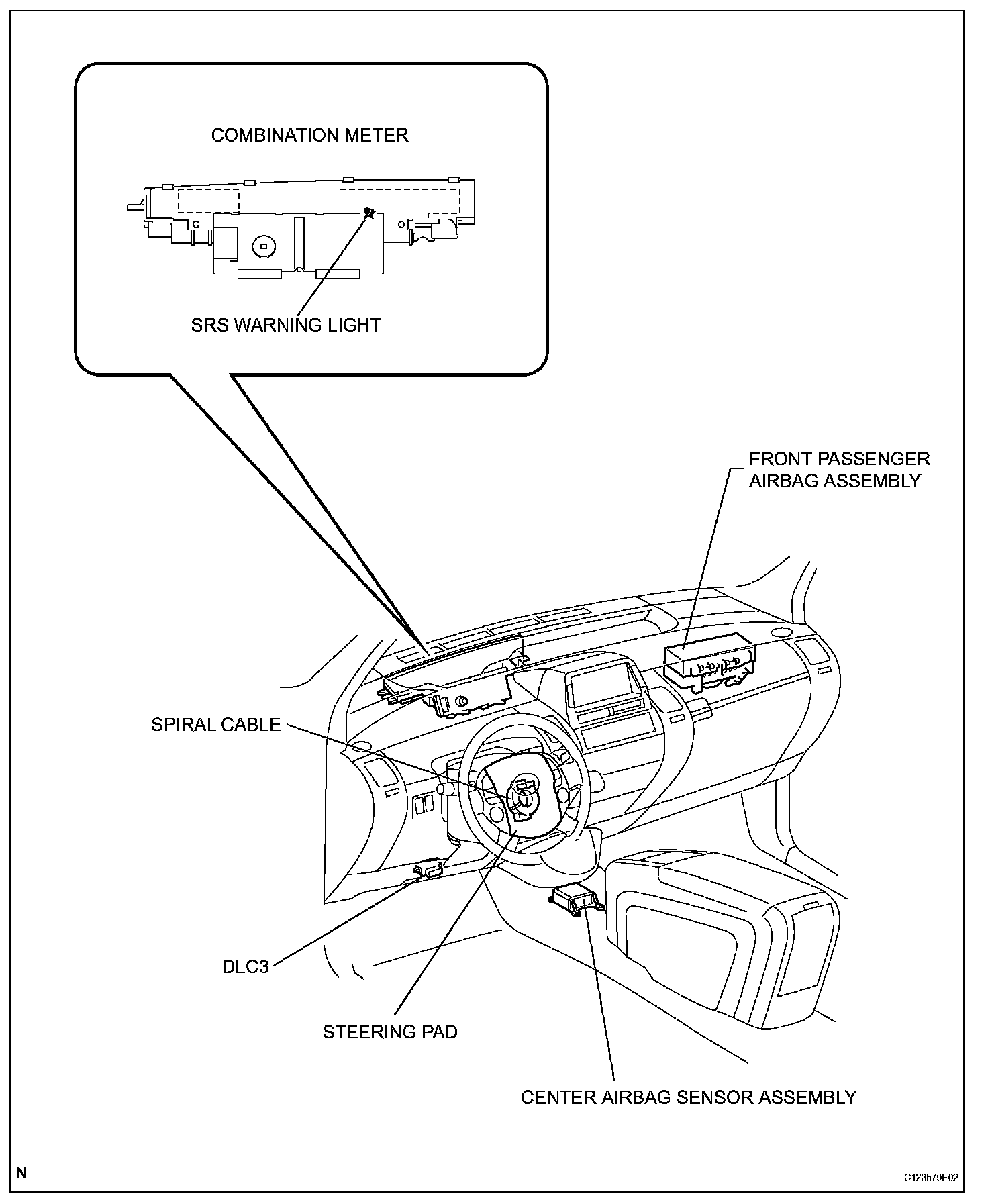 COMBINATION METER

SRS WARNING LIGHT

FRONT PASSENGER AIRBAG ASSEMBLY

SPIRAL CABLE

DLC3

STEERING PAD

CENTER AIRBAG SENSOR ASSEMBLY

N

C123570E02