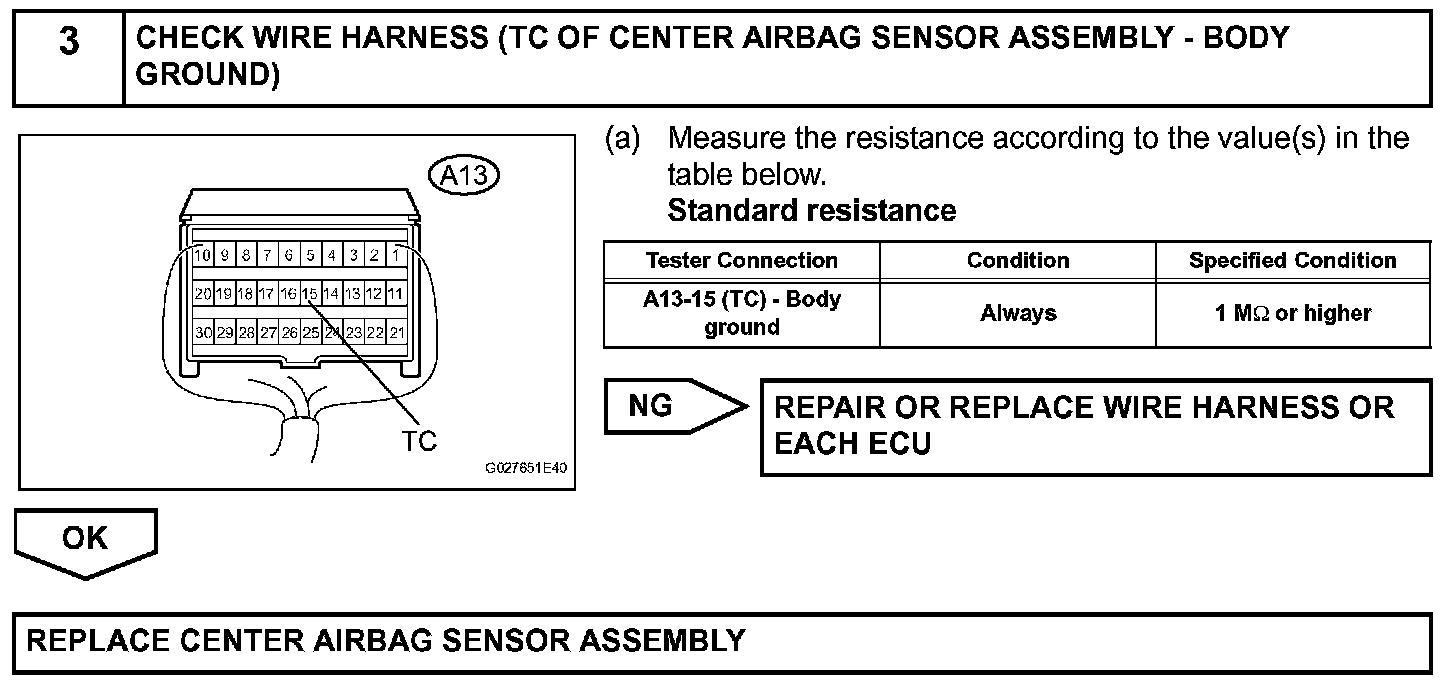 3 CHECK WIRE HARNESS (TC OF CENTER AIRBAG SENSOR ASSEMBLY - BODY GROUND)

A13

10 9 8 7 6 5 4 3 2 1
20 19 18 17 16 15 14 13 12 11
30 29 28 27 26 25 24 23 22 21

TC

G027651E40

(a) Measure the resistance according to the value(s) in the table below.
Standard resistance

| Tester Connection | Condition | Specified Condition |
|---|---|---|
| A13-15 (TC) - Body ground | Always | 1 MΩ or higher |

NG

REPAIR OR REPLACE WIRE HARNESS OR EACH ECU

OK

REPLACE CENTER AIRBAG SENSOR ASSEMBLY