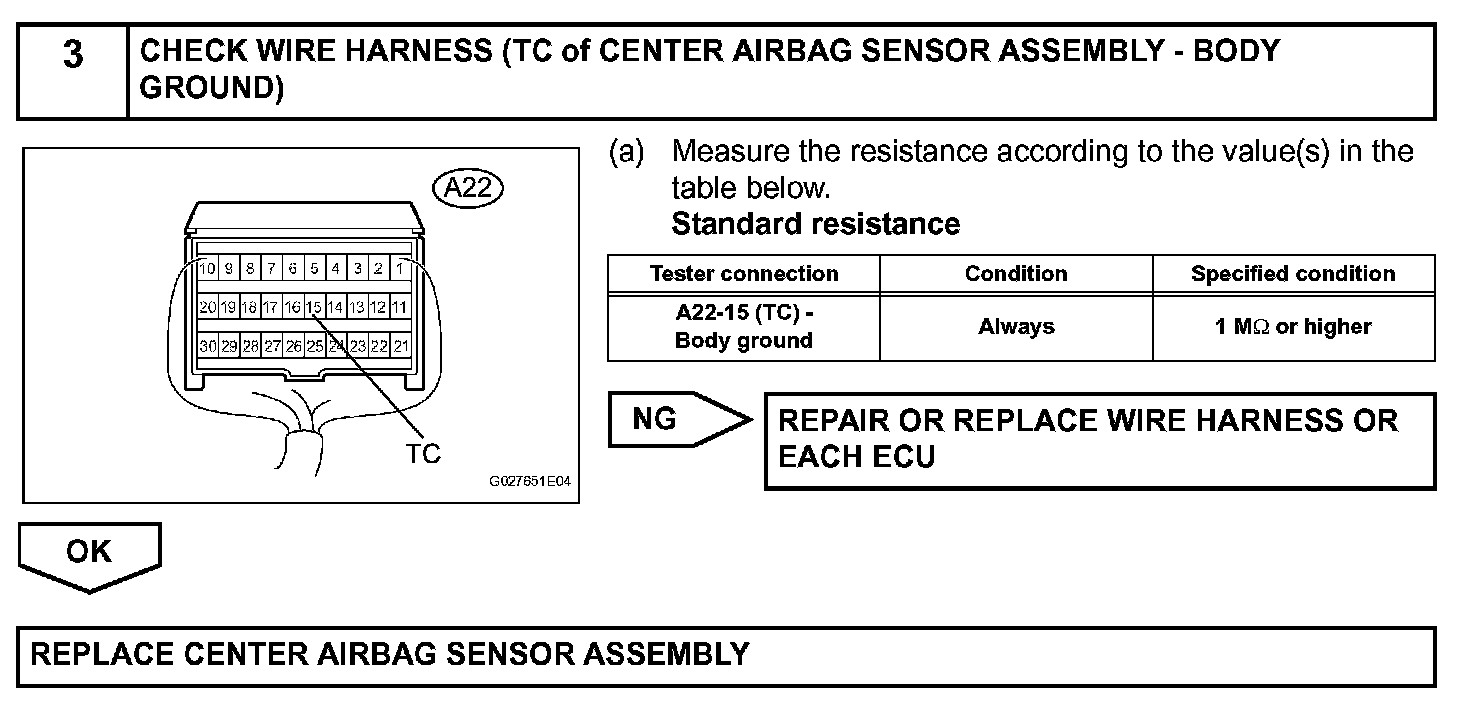 3 CHECK WIRE HARNESS (TC of CENTER AIRBAG SENSOR ASSEMBLY - BODY GROUND)

A22

10 9 8 7 6 5 4 3 2 1
20 19 18 17 16 15 14 13 12 11
30 29 28 27 26 25 24 23 22 21

TC

G027651E04

(a) Measure the resistance according to the value(s) in the table below.
Standard resistance

| Tester connection | Condition | Specified condition |
|---|---|---|
| A22-15 (TC) - Body ground | Always | 1 M$\Omega$ or higher |

NG

REPAIR OR REPLACE WIRE HARNESS OR EACH ECU

OK

REPLACE CENTER AIRBAG SENSOR ASSEMBLY