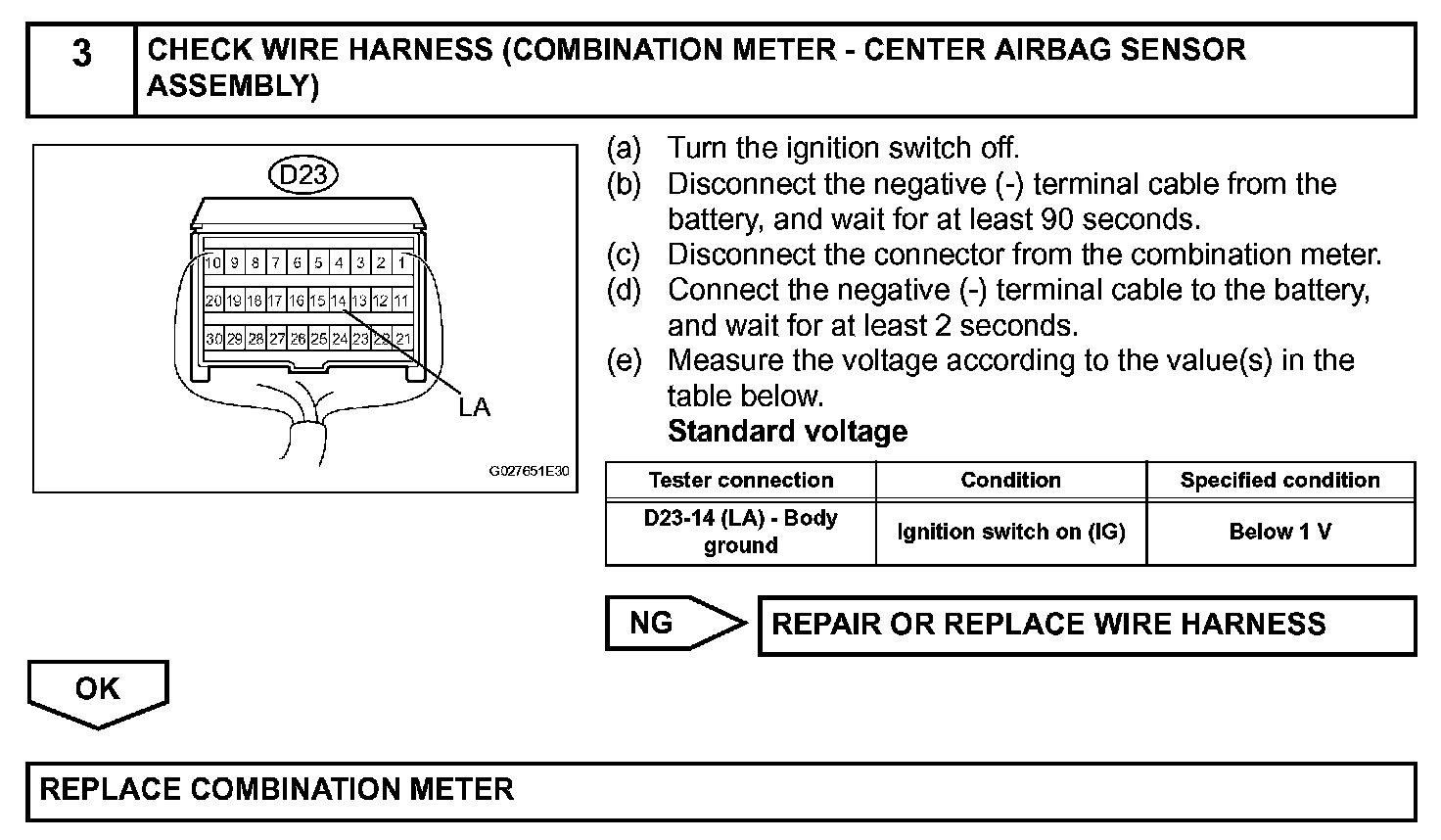 3 CHECK WIRE HARNESS (COMBINATION METER - CENTER AIRBAG SENSOR ASSEMBLY)

D23

10 9 8 7 6 5 4 3 2 1
20 19 18 17 16 15 14 13 12 11
30 29 28 27 26 25 24 23 22 21

LA

G027651E30

(a) Turn the ignition switch off.
(b) Disconnect the negative (-) terminal cable from the battery, and wait for at least 90 seconds.
(c) Disconnect the connector from the combination meter.
(d) Connect the negative (-) terminal cable to the battery, and wait for at least 2 seconds.
(e) Measure the voltage according to the value(s) in the table below.
Standard voltage

| Tester connection | Condition | Specified condition |
|---|---|---|
| D23-14 (LA) - Body ground | Ignition switch on (IG) | Below 1 V |

NG

REPAIR OR REPLACE WIRE HARNESS

OK

REPLACE COMBINATION METER