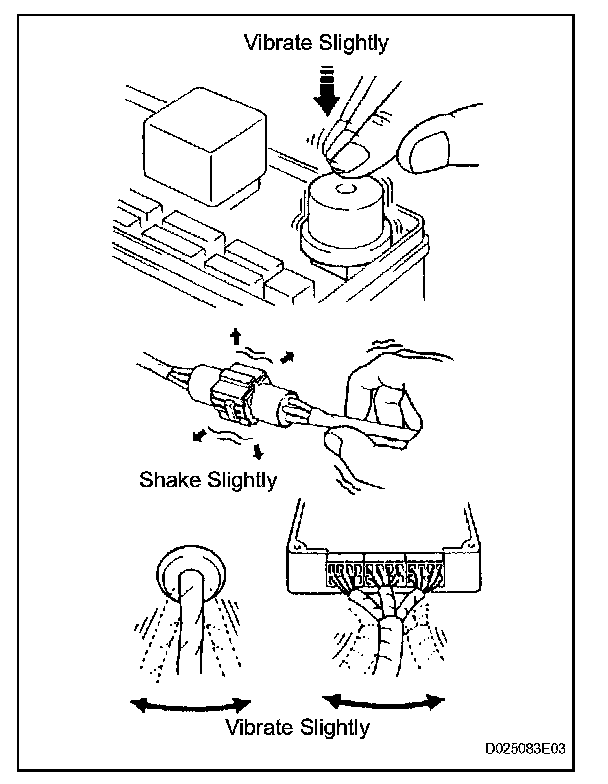 Vibrate Slightly

Shake Slightly

Vibrate Slightly

D025083E03