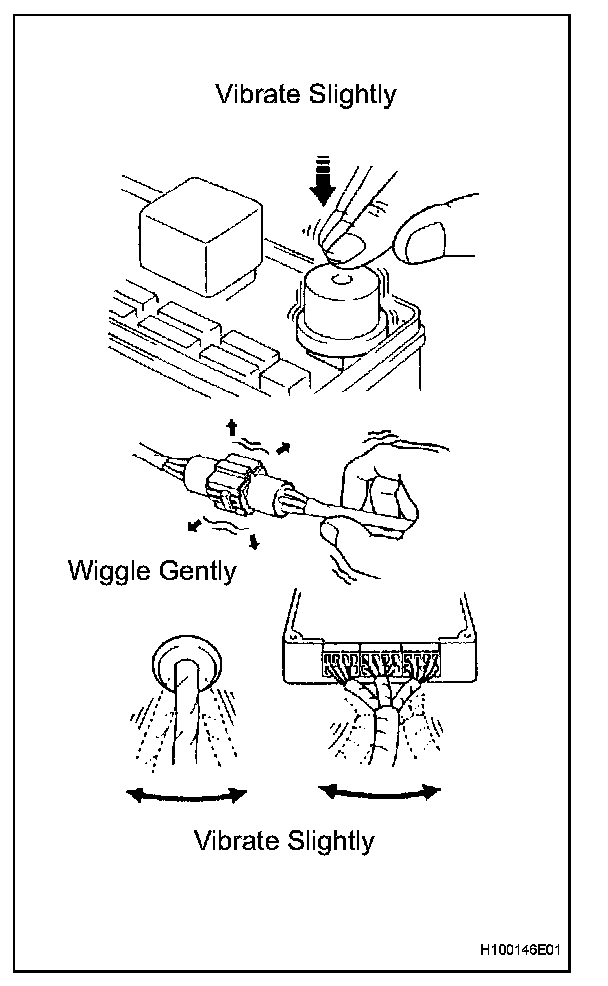 Vibrate Slightly

Wiggle Gently

Vibrate Slightly

H100146E01