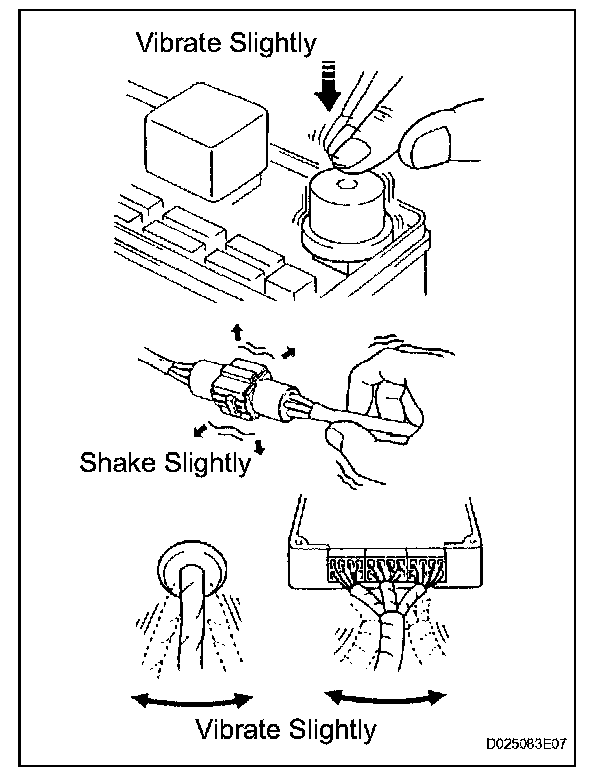 Vibrate Slightly

Shake Slightly

Vibrate Slightly

D025083E07