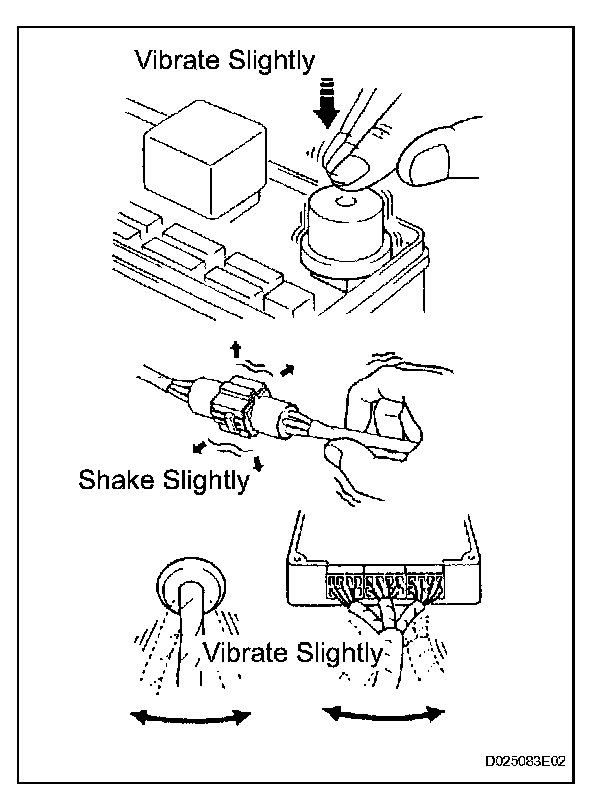 Vibrate Slightly

Shake Slightly

Vibrate Slightly

D025083E02