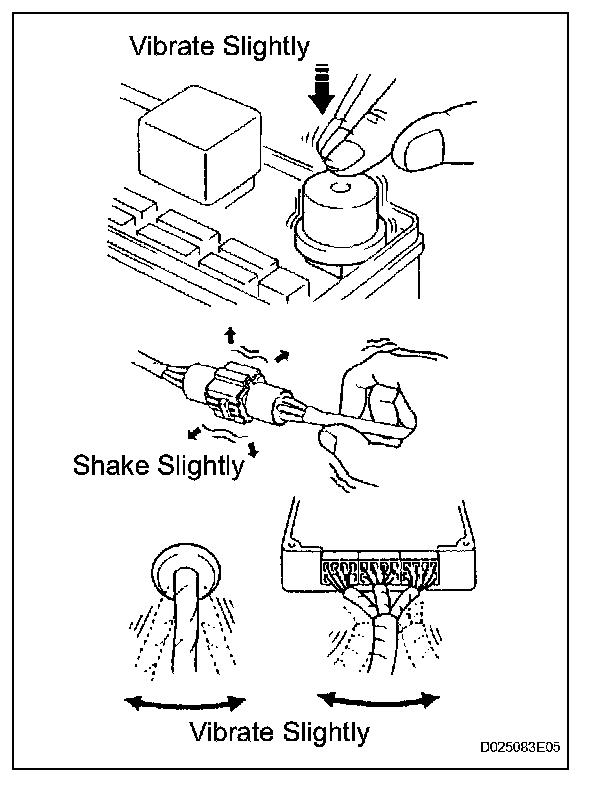 Vibrate Slightly

Shake Slightly

Vibrate Slightly

D025083E05