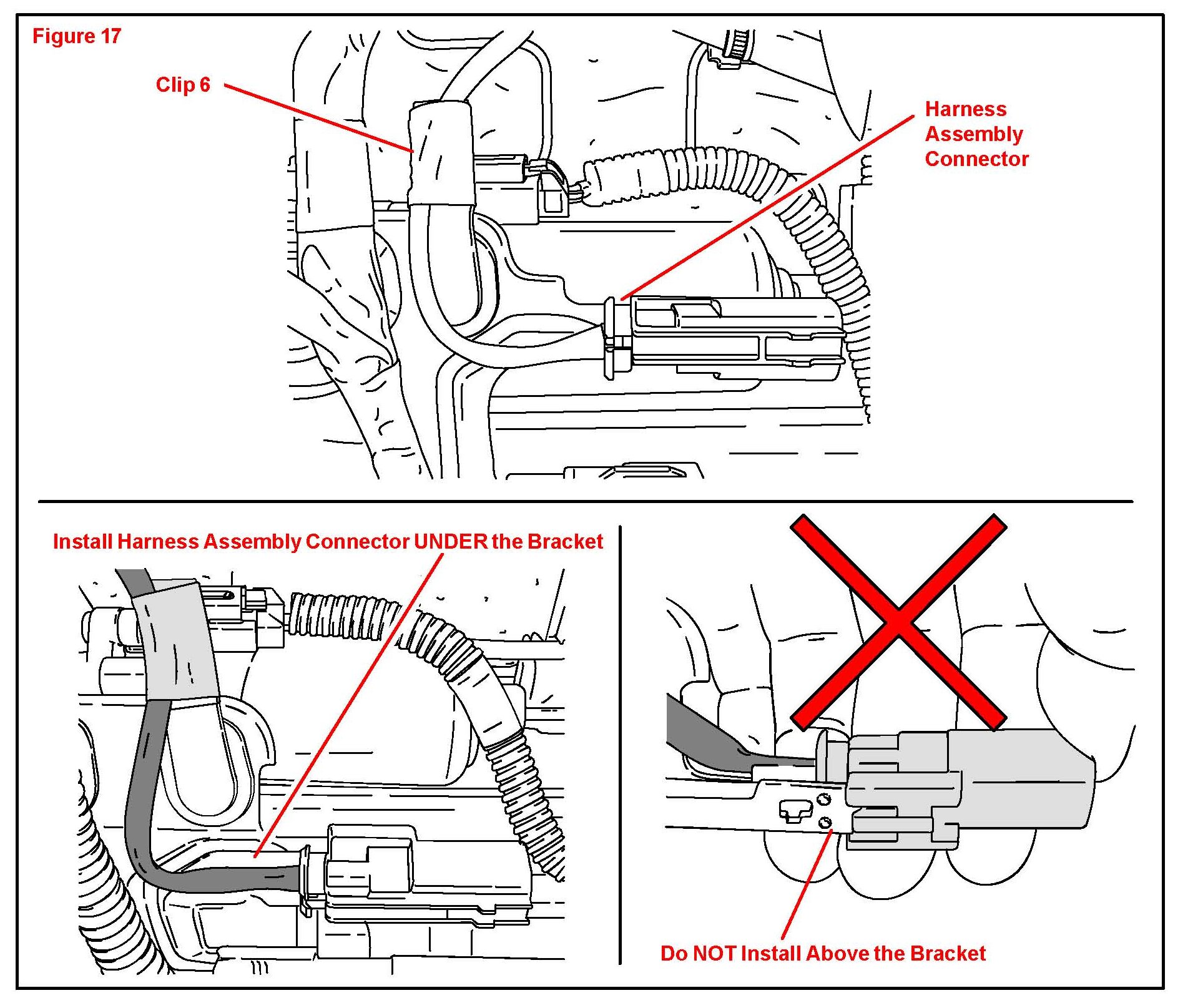 Figure 17

Clip 6

Harness Assembly Connector

Install Harness Assembly Connector UNDER the Bracket

Do NOT Install Above the Bracket