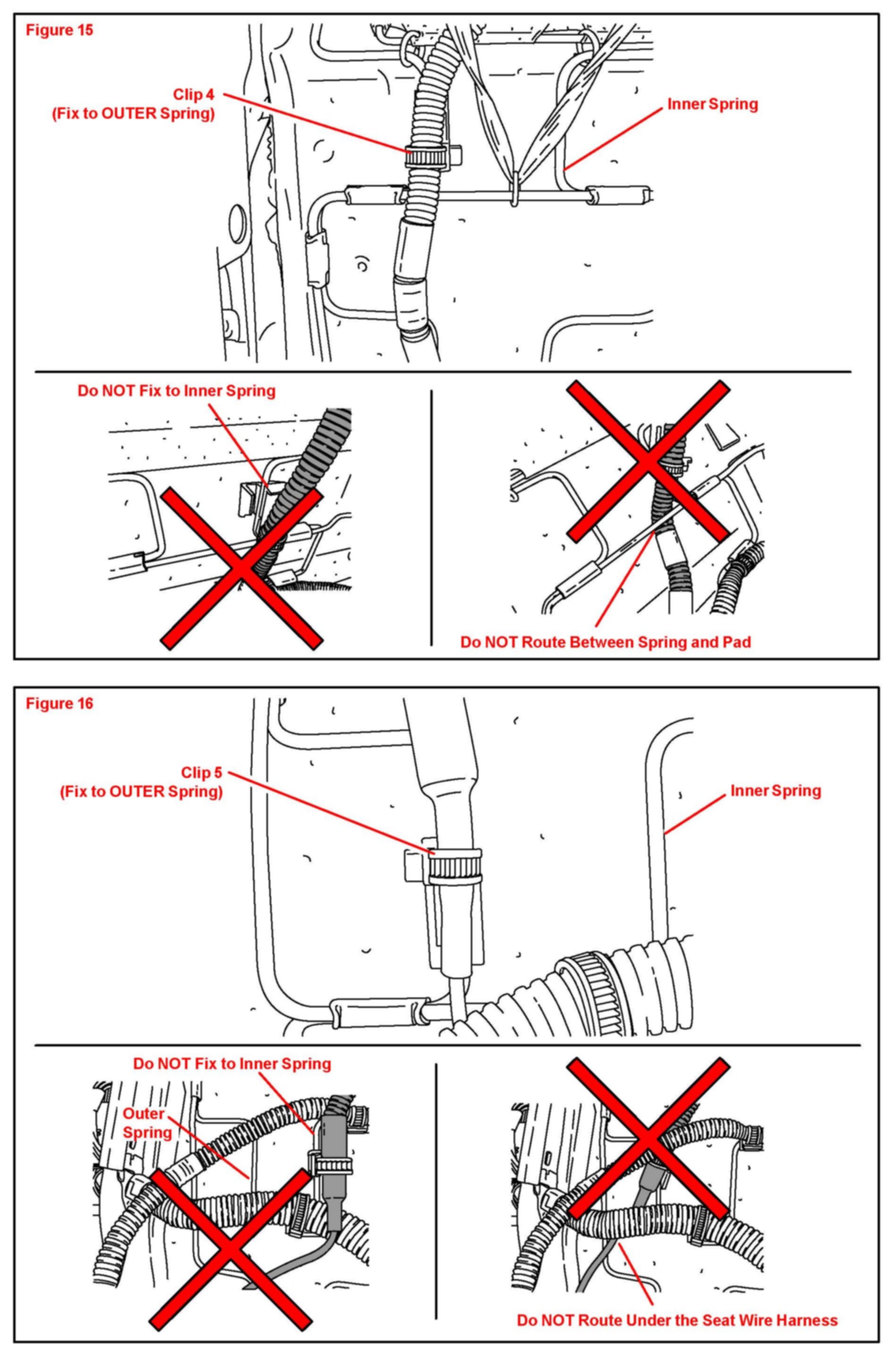 Figure 15

Clip 4
(Fix to OUTER Spring)

Inner Spring

Do NOT Fix to Inner Spring

Do NOT Route Between Spring and Pad

Figure 16

Clip 5
(Fix to OUTER Spring)

Inner Spring

Do NOT Fix to Inner Spring

Outer Spring

Do NOT Route Under the Seat Wire Harness