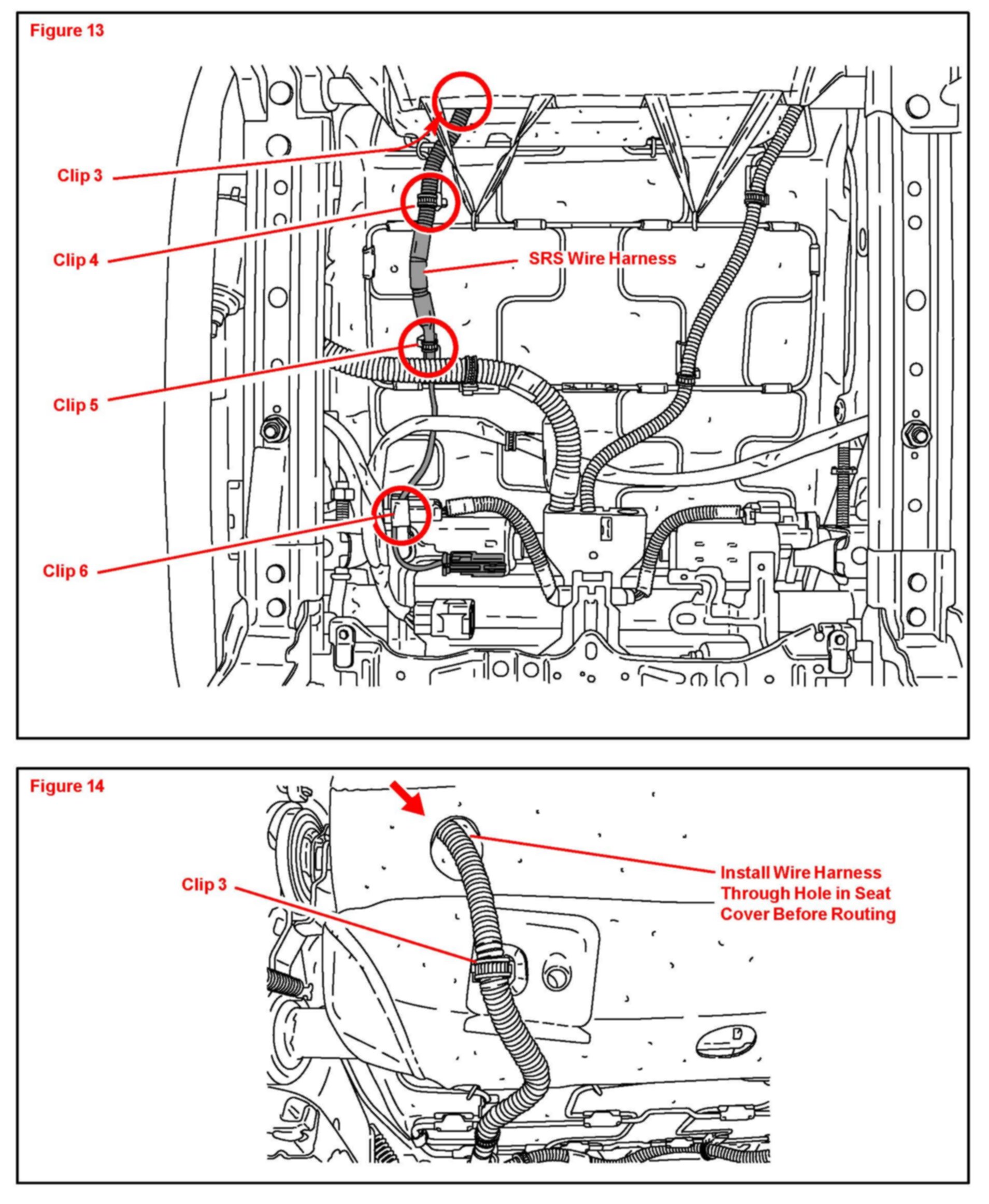 Figure 13

Clip 3

Clip 4

SRS Wire Harness

Clip 5

Clip 6

Figure 14

Clip 3

Install Wire Harness Through Hole in Seat Cover Before Routing