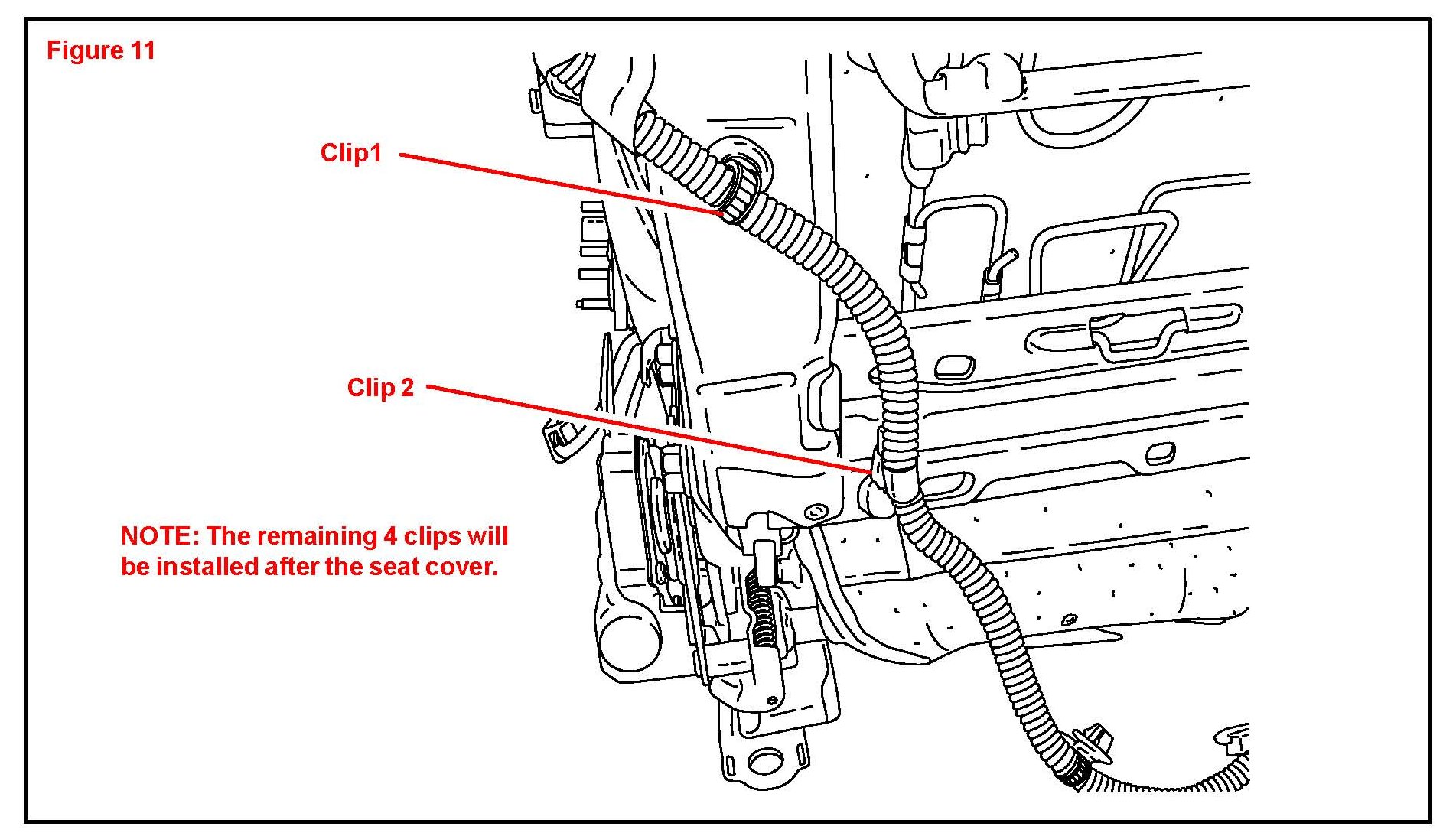 Figure 11

Clip1

Clip 2

NOTE: The remaining 4 clips will be installed after the seat cover.