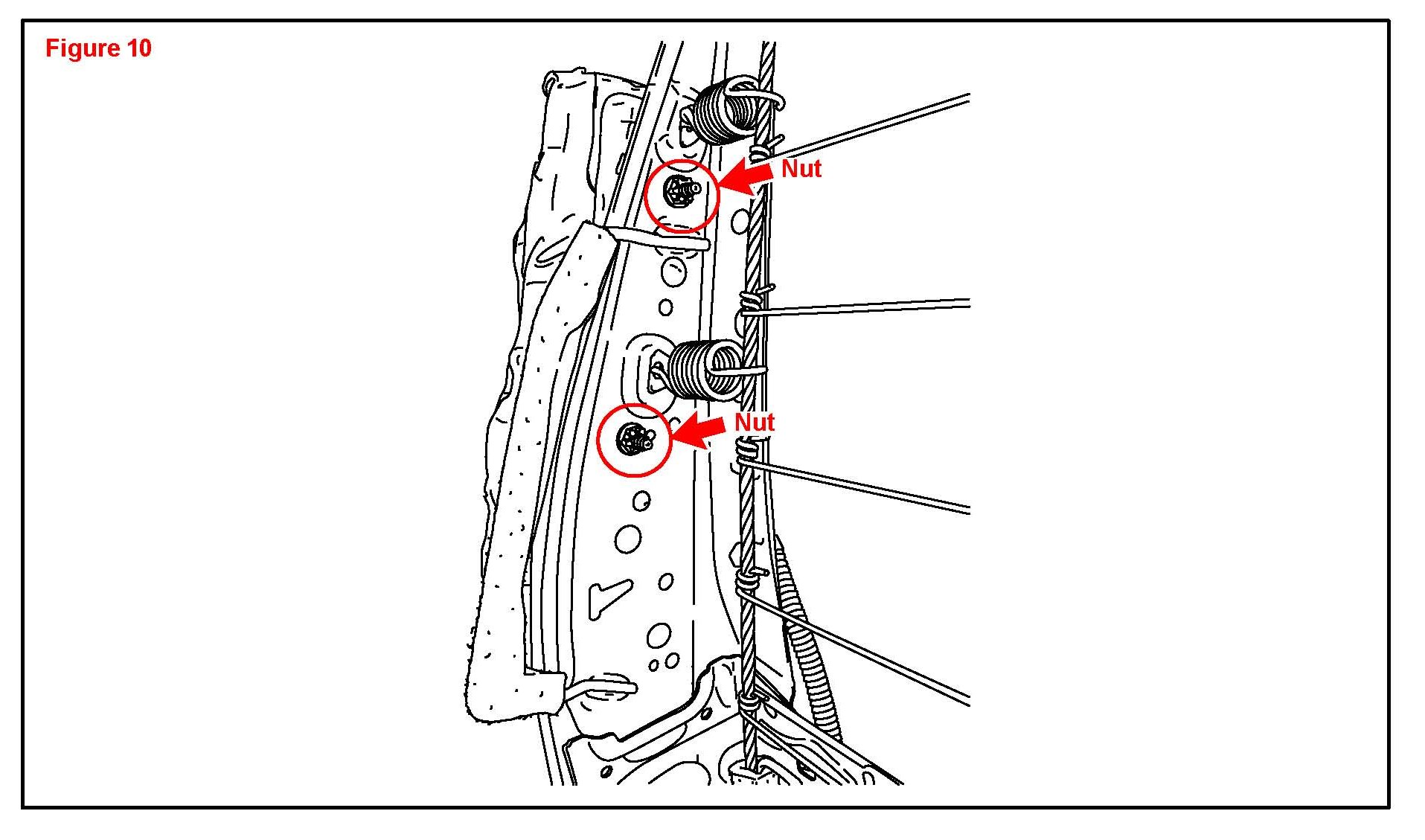 Figure 10

Nut

Nut