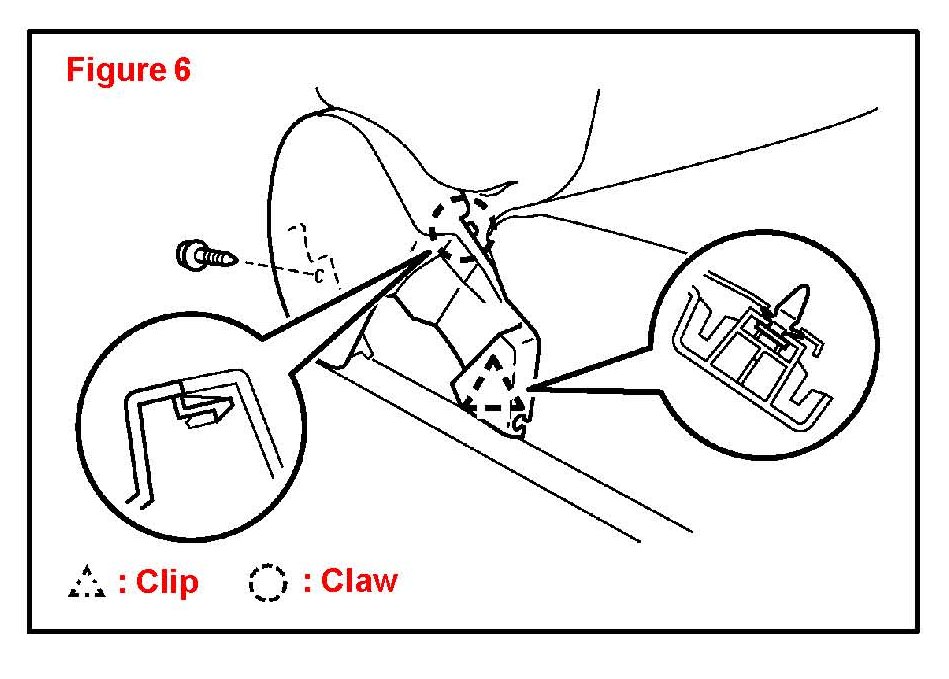 Figure 6

: Clip : Claw