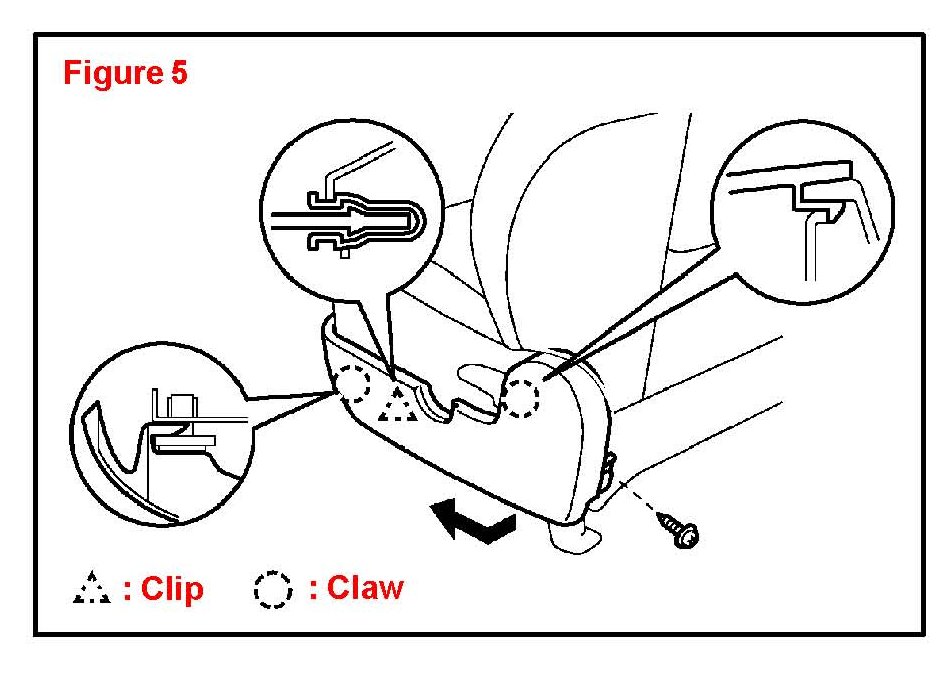 Figure 5

: Clip : Claw