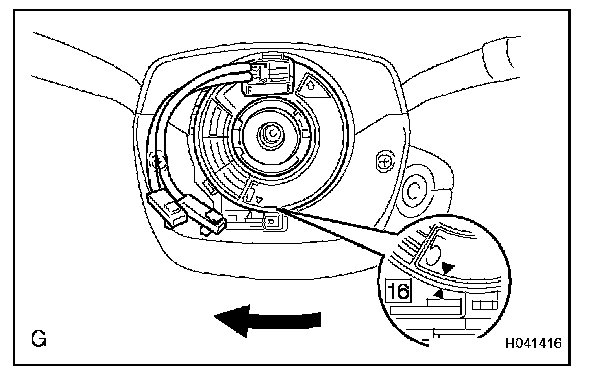 16
G
H041416