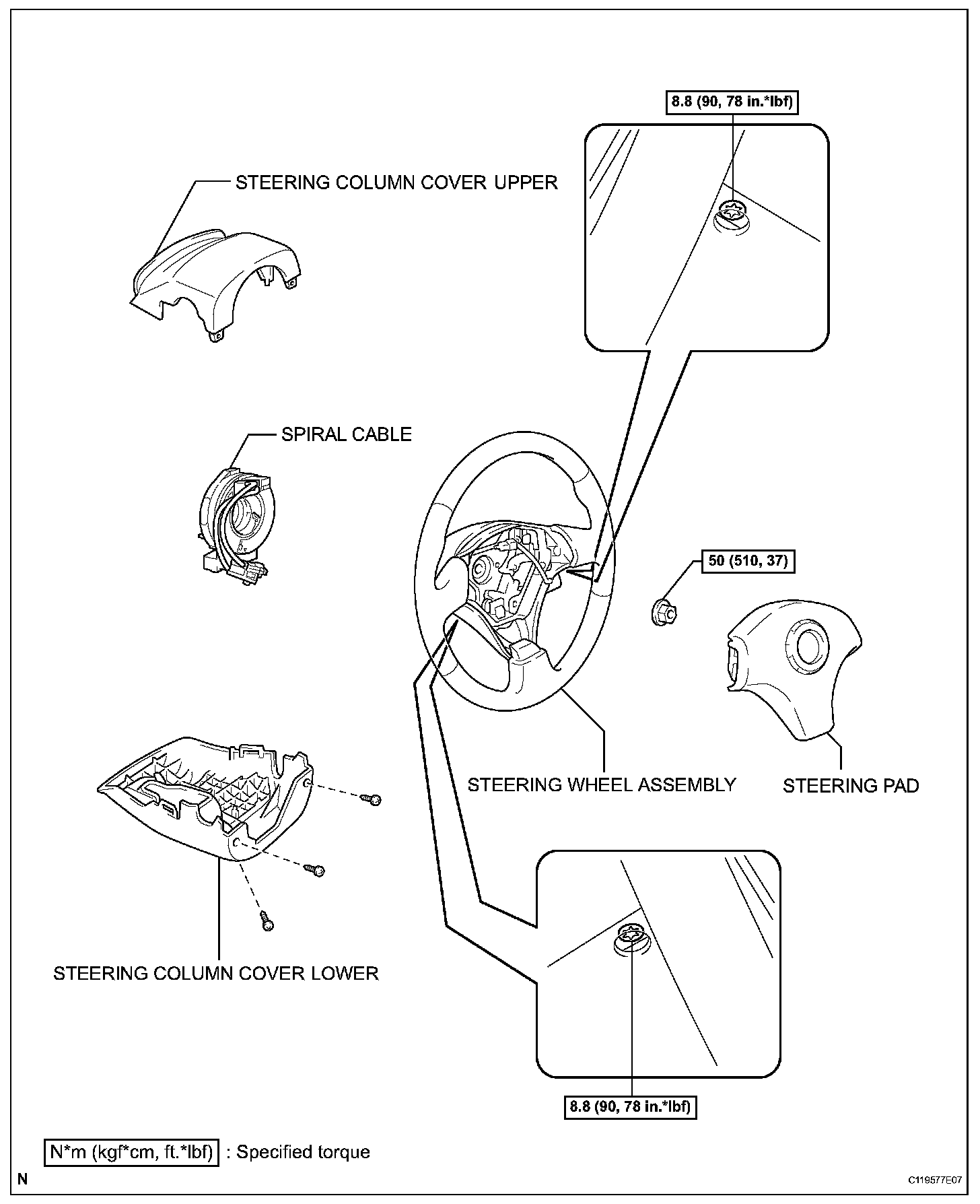 8.8 (90, 78 in.*lbf)

STEERING COLUMN COVER UPPER

SPIRAL CABLE

50 (510, 37)

STEERING WHEEL ASSEMBLY

STEERING PAD

STEERING COLUMN COVER LOWER

8.8 (90, 78 in.*lbf)

N*m (kgf*cm, ft.*lbf) : Specified torque

N

C119577E07