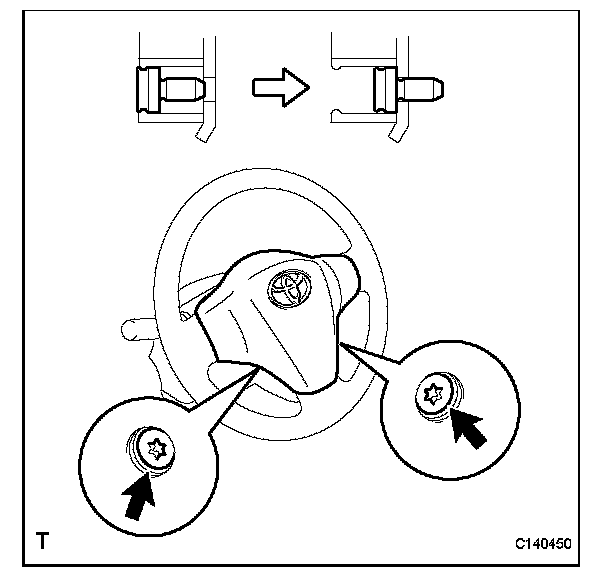 T

C140450